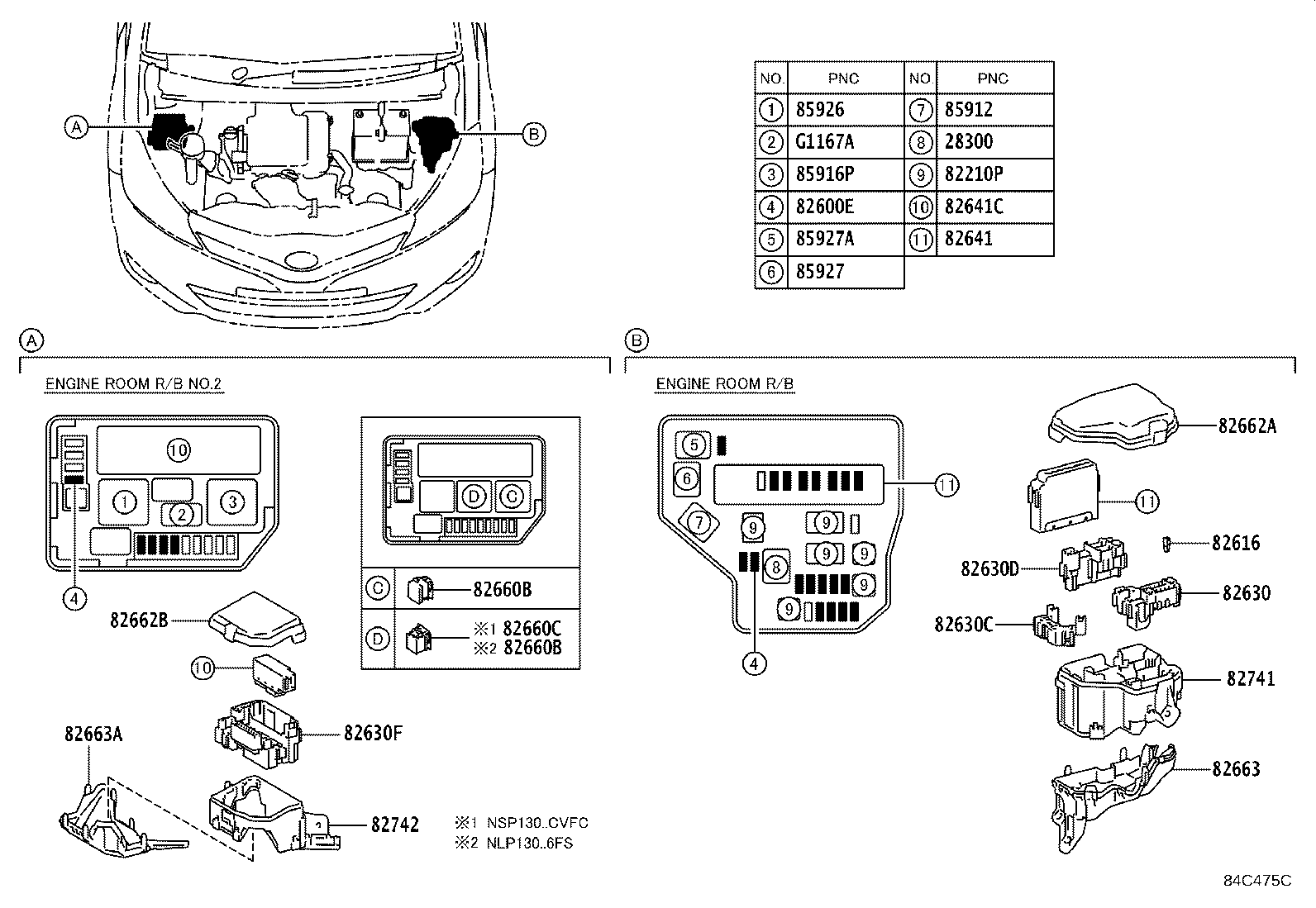 A

B

| NO. | PNC | NO. | PNC |
|---|---|---|---|
| 1 | 85926 | 7 | 85912 |
| 2 | G1167A | 8 | 28300 |
| 3 | 85916P | 9 | 82210P |
| 4 | 82600E | 10 | 82641C |
| 5 | 85927A | 11 | 82641 |
| 6 | 85927 | | |

A

ENGINE ROOM R/B NO.2

10

1

2

3

4

D

C

C 82660B

D ※1 82660C
※2 82660B

82662B

10

82630F

82663A

82742

※1 NSP130..CVFC
※2 NLP130..6FS

B

ENGINE ROOM R/B

5

6

7

9

9

9

9

8

9

9

11

4

82662A

11

82616

82630D

82630

82630C

82741

82663

84C475C