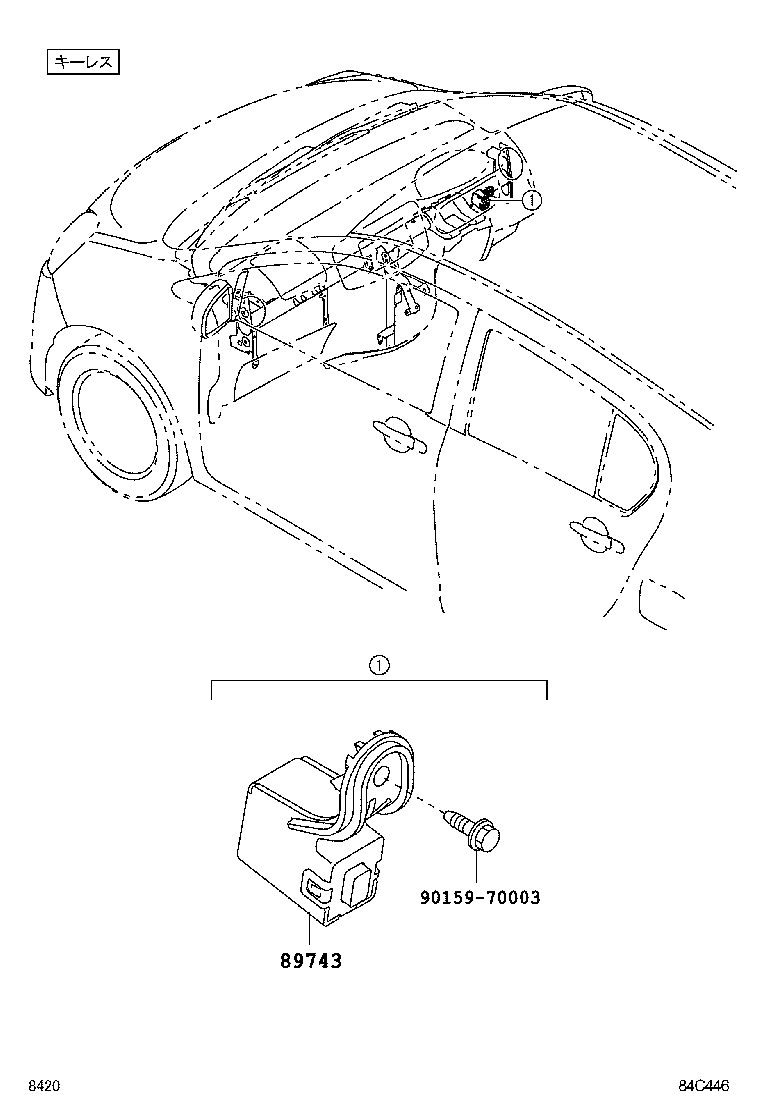 キーレス

①

①

90159-70003

89743

8420

84C446