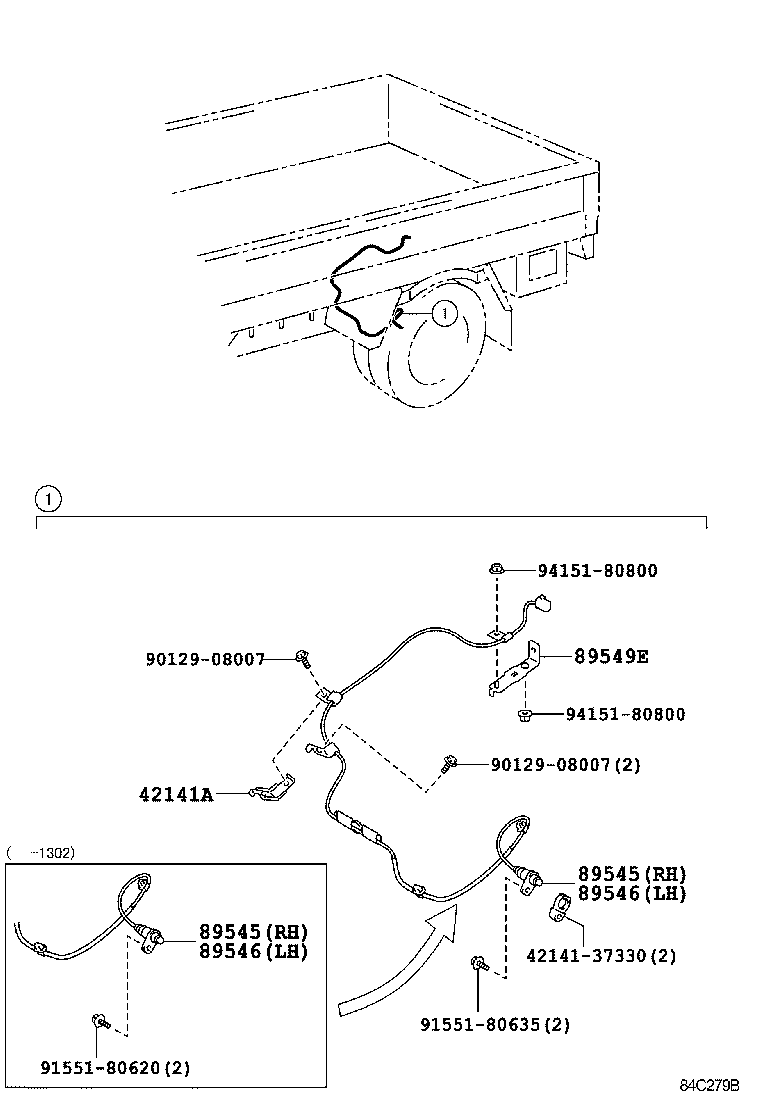 1

1

94151-80800

90129-08007

89549E

94151-80800

90129-08007(2)

42141A

( -1302)

89545(RH)
89546(LH)

89545(RH)
89546(LH)

42141-37330(2)

91551-80635(2)

91551-80620(2)

84C279B