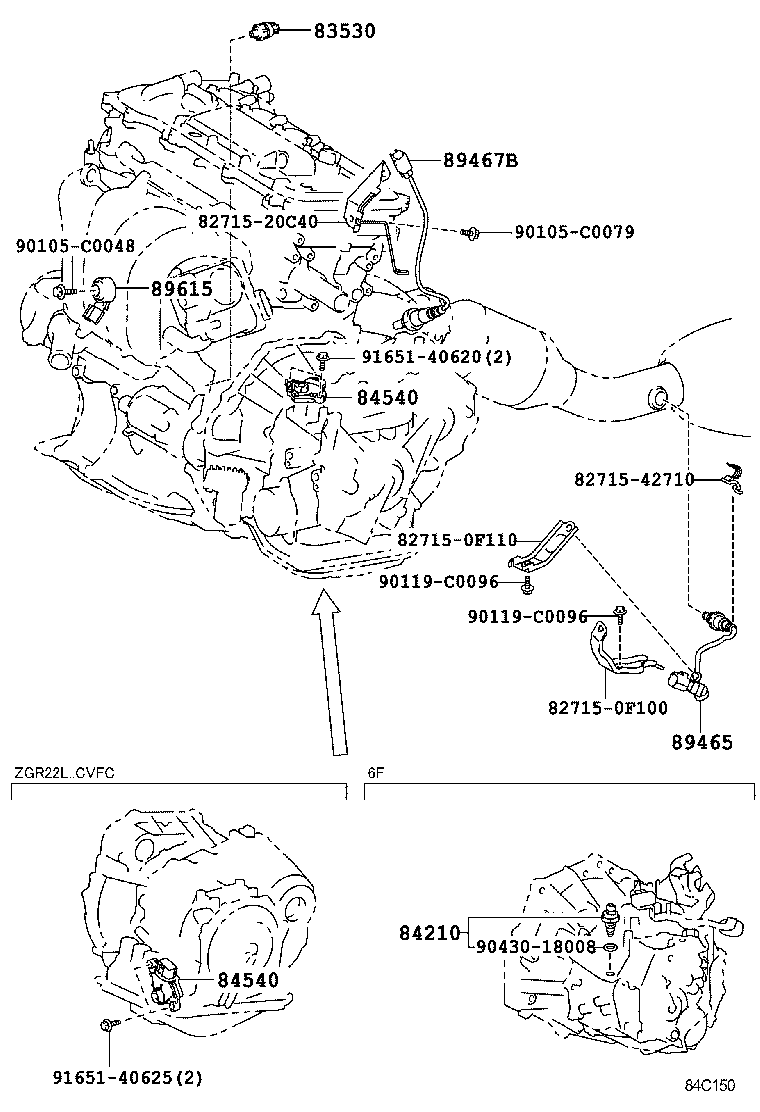 83530
89467B
82715-20C40
90105-C0079
90105-C0048
89615
91651-40620(2)
84540
82715-42710
82715-0F110
90119-C0096
90119-C0096
82715-0F100
89465
ZGR22L..CVFC
6F
84540
91651-40625(2)
84210
90430-18008
84C150