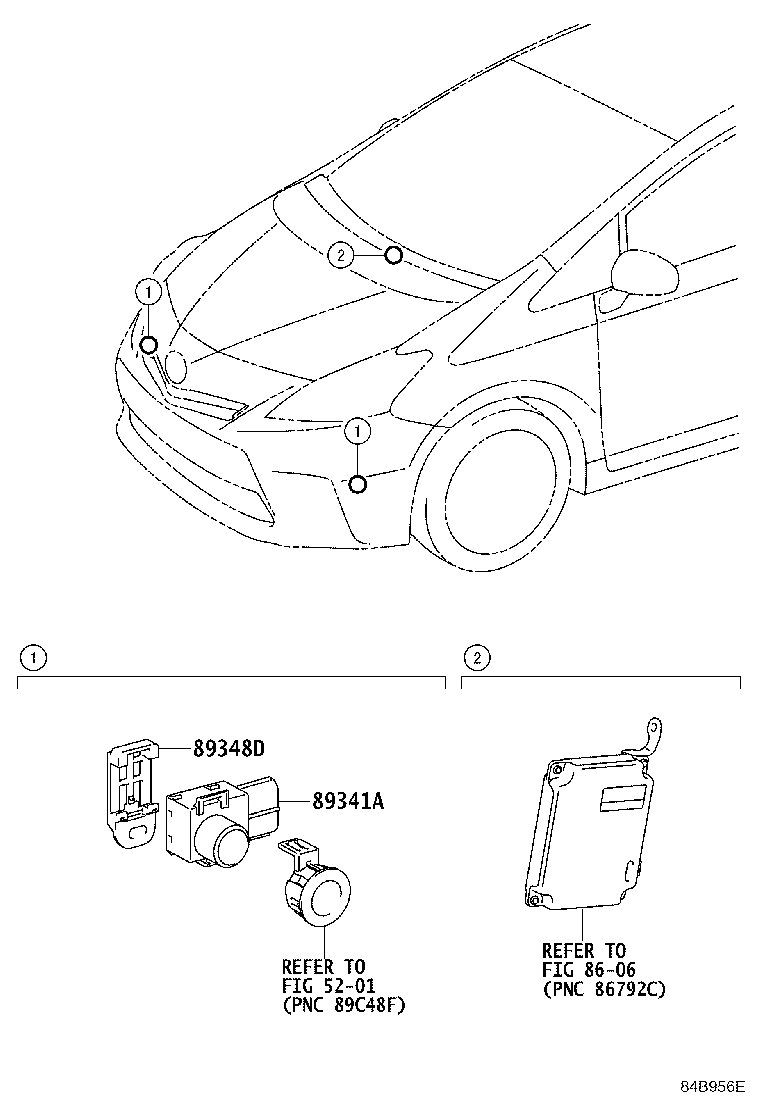 2

1

1

1

2

89348D

89341A

REFER TO
FIG 52-01
(PNC 89C48F)

REFER TO
FIG 86-06
(PNC 86792C)

84B956E