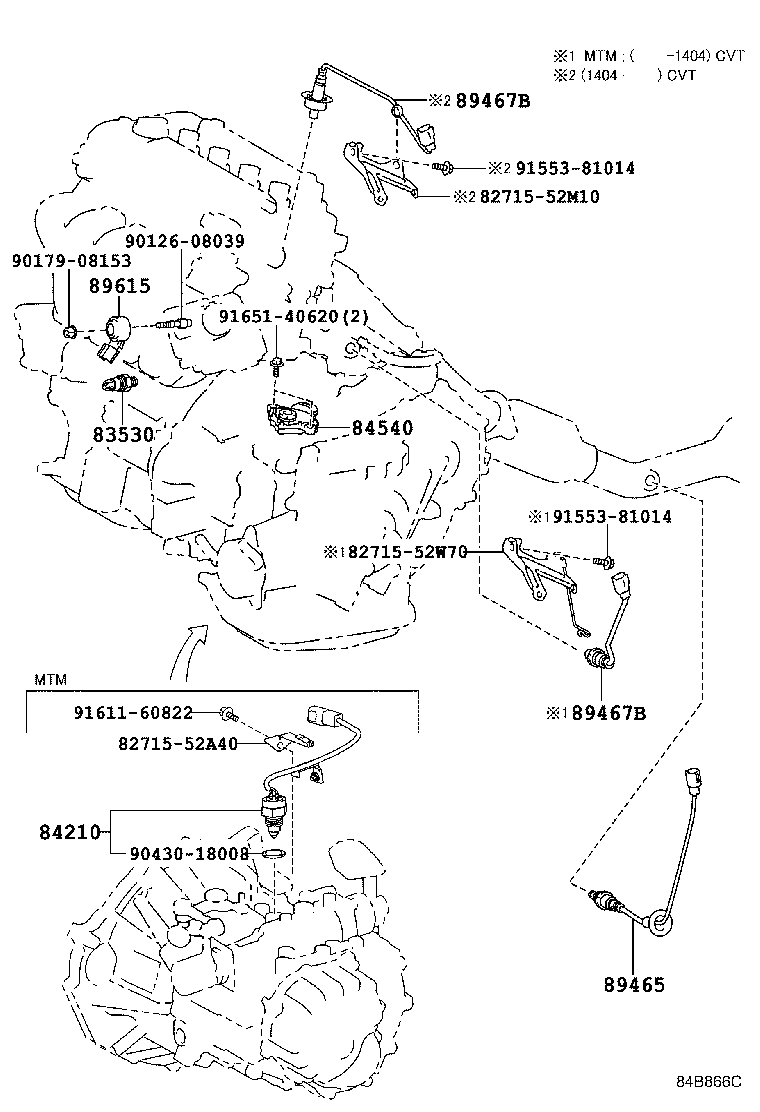 ※1 MTM : (　　-1404) CVT
※2 (1404-　　) CVT

※2 89467B

※2 91553-81014

※2 82715-52M10

90126-08039

90179-08153

89615

91651-40620(2)

83530

84540

※1 91553-81014

※1 82715-52W70

※1 89467B

MTM

91611-60822

82715-52A40

84210

90430-18008

89465

84B866C