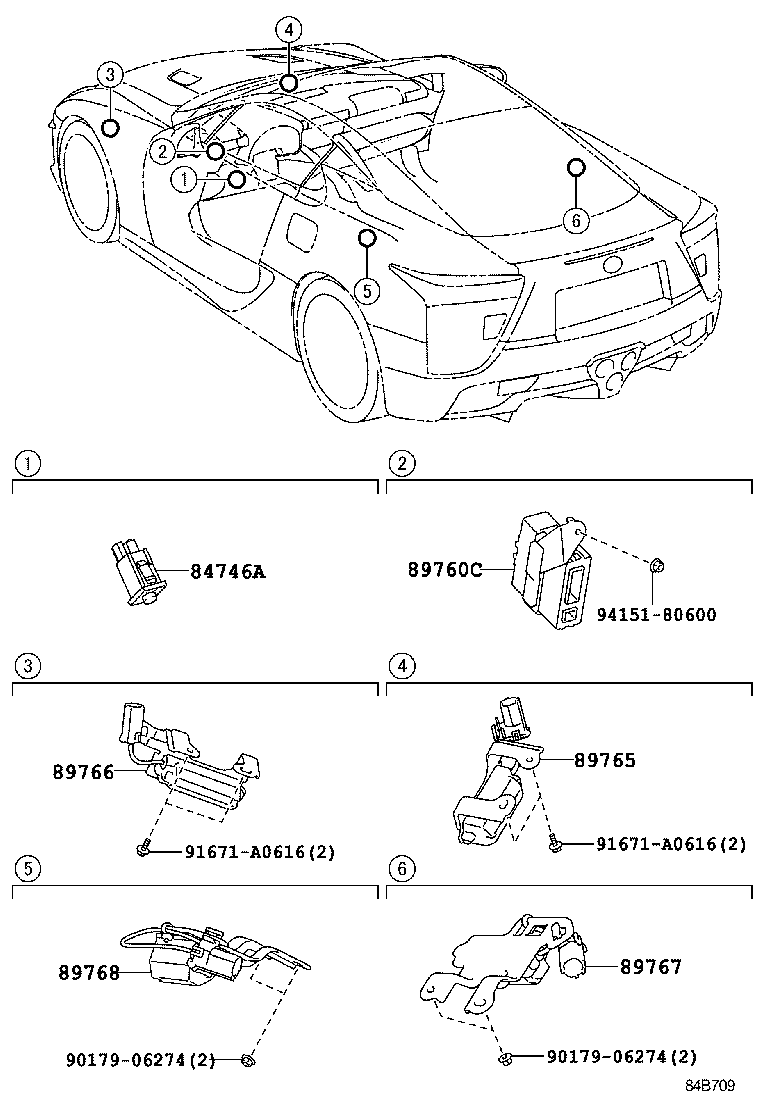 4
3
2
1
6
5

1
84746A

2
89760C
94151-80600

3
89766
91671-A0616(2)

4
89765
91671-A0616(2)

5
89768
90179-06274(2)

6
89767
90179-06274(2)

84B709