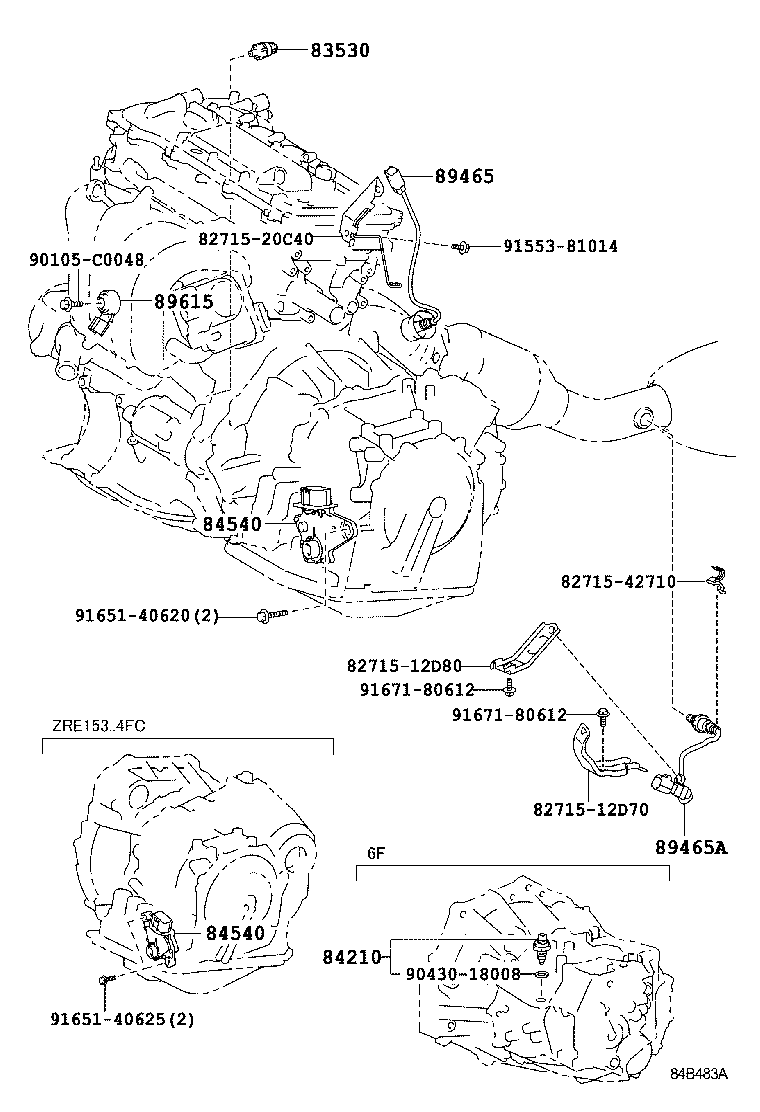 83530

89465

82715-20C40

91553-81014

90105-C0048

89615

84540

91651-40620(2)

82715-42710

82715-12D80

91671-80612

91671-80612

82715-12D70

89465A

ZRE153..4FC

84540

91651-40625(2)

6F

84210

90430-18008

84B483A