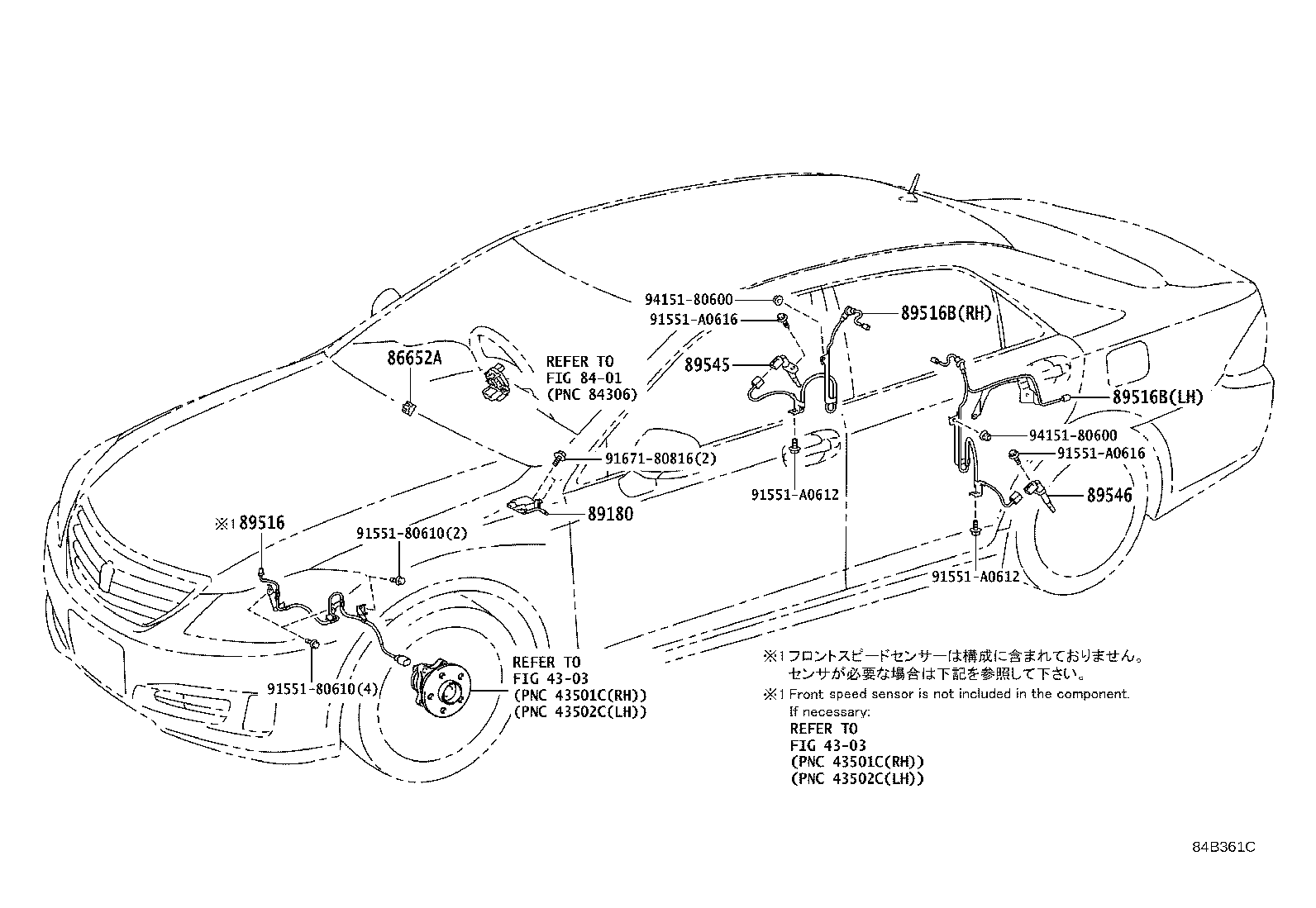 94151-80600
91551-A0616
89516B(RH)
89545
86652A
REFER TO
FIG 84-01
(PNC 84306)
89516B(LH)
94151-80600
91551-A0616
91671-80816(2)
91551-A0612
89546
89180
※1 89516
91551-80610(2)
91551-A0612
91551-80610(4)
REFER TO
FIG 43-03
(PNC 43501C(RH))
(PNC 43502C(LH))
※1 フロントスピードセンサーは構成に含まれておりません。
センサが必要な場合は下記を参照して下さい。
※1 Front speed sensor is not included in the component.
If necessary:
REFER TO
FIG 43-03
(PNC 43501C(RH))
(PNC 43502C(LH))
84B361C