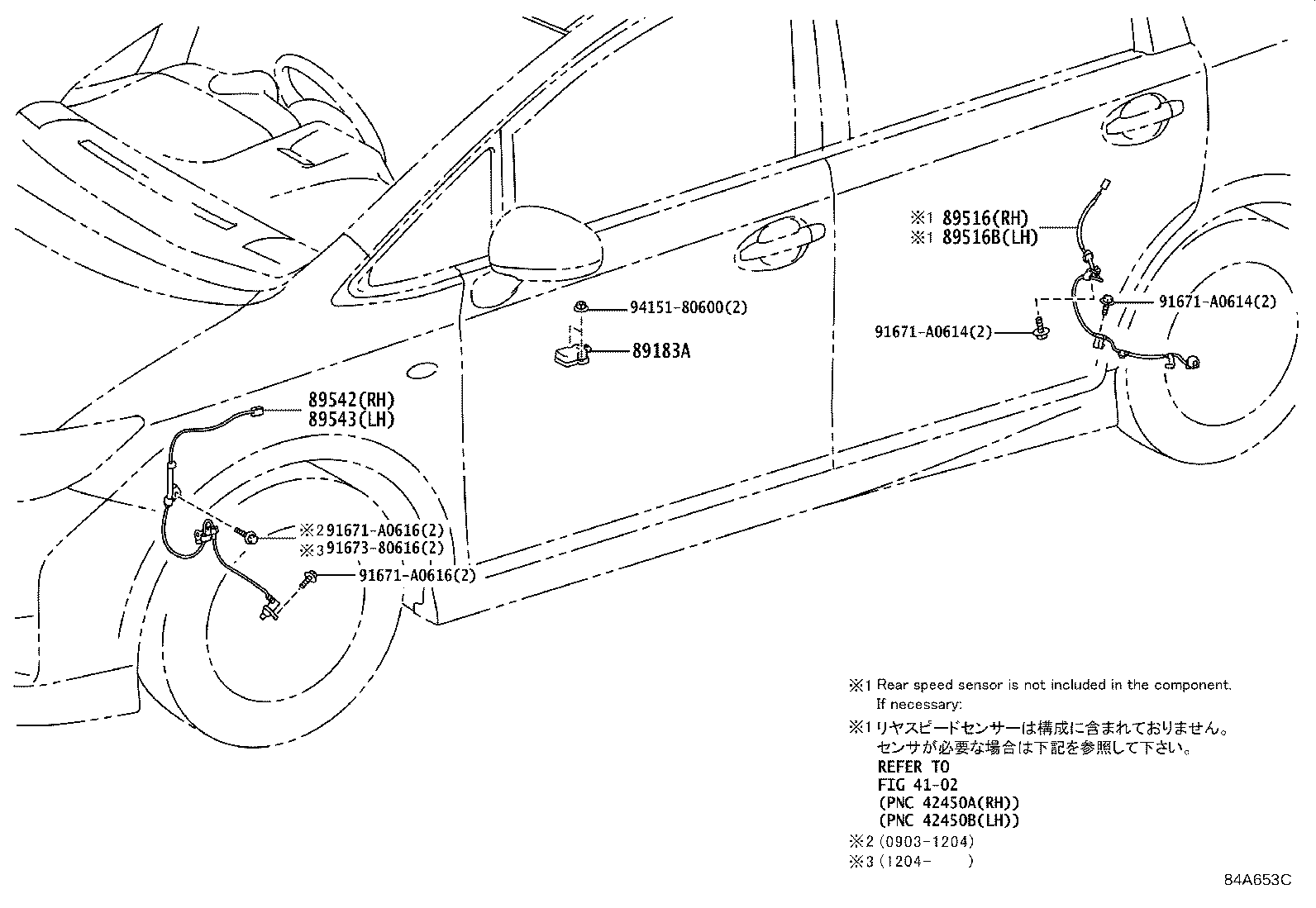 ※1 89516(RH)
※1 89516B(LH)

94151-80600(2)

91671-A0614(2)

91671-A0614(2)

89183A

89542(RH)
89543(LH)

※2 91671-A0616(2)
※3 91673-80616(2)

91671-A0616(2)

※1 Rear speed sensor is not included in the component.
If necessary:
※1 リヤスピードセンサーは構成に含まれておりません。
センサが必要な場合は下記を参照して下さい。
REFER TO
FIG 41-02
(PNC 42450A(RH))
(PNC 42450B(LH))
※2 (0903-1204)
※3 (1204- )

84A653C