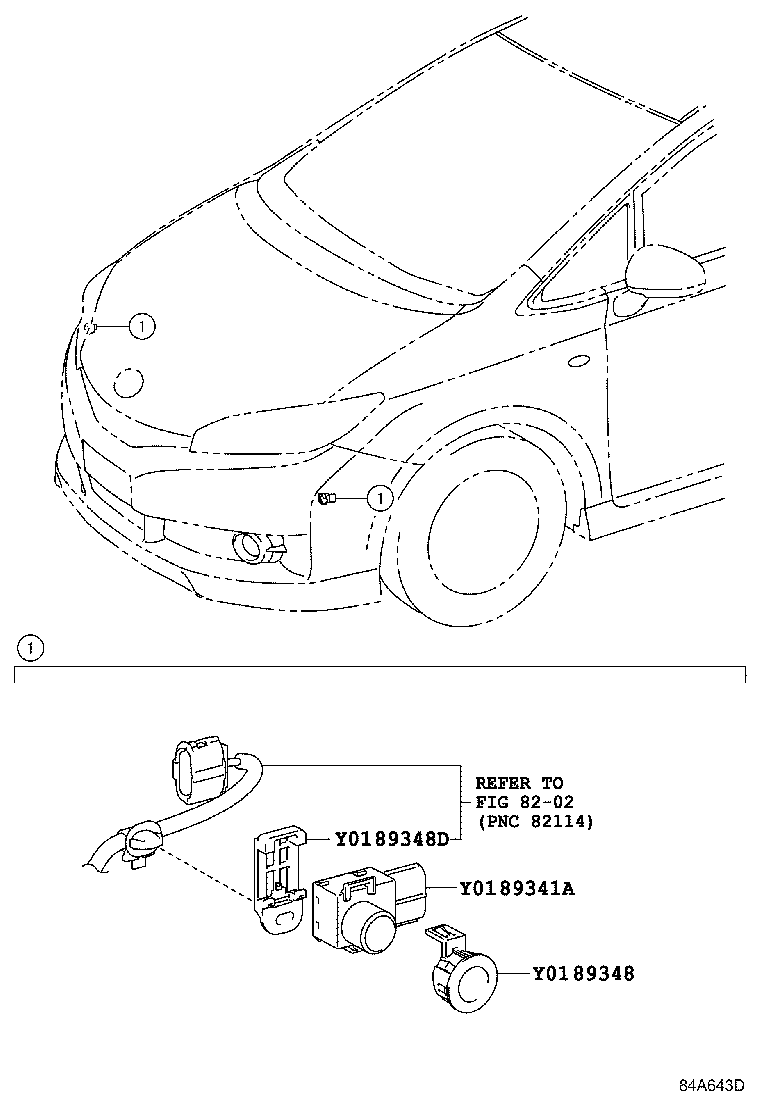 1

1

1

REFER TO
FIG 82-02
(PNC 82114)

Y0189348D

Y0189341A

Y0189348

84A643D