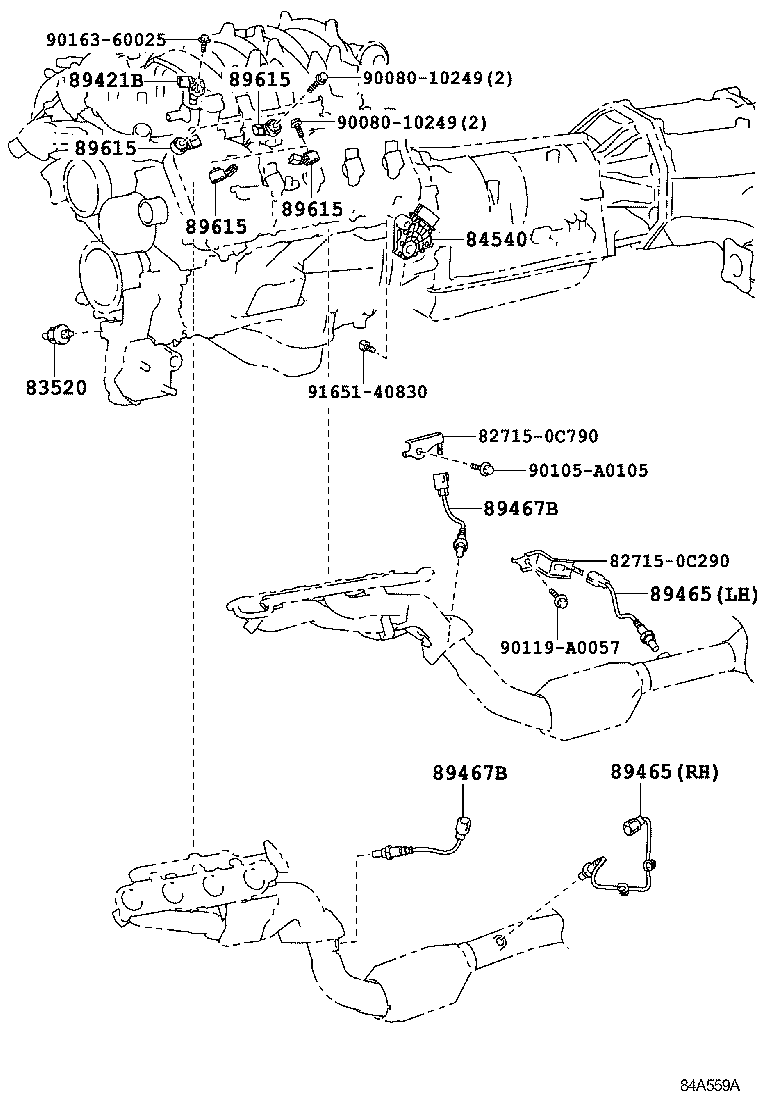 90163-60025
89421B
89615
90080-10249(2)
90080-10249(2)
89615
89615
89615
84540
83520
91651-40830
82715-0C790
90105-A0105
89467B
82715-0C290
89465(LH)
90119-A0057
89467B
89465(RH)
84A559A