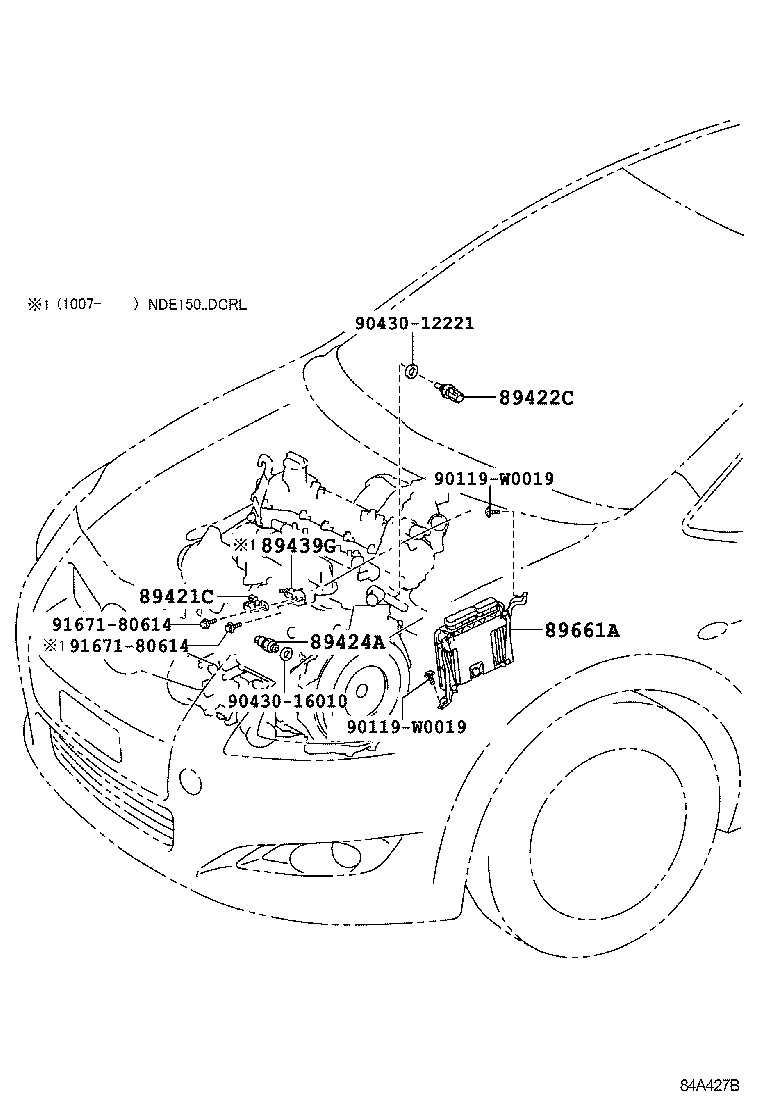 ※1 (1007- ) NDE150..DCRL

90430-12221

89422C

90119-W0019

※1 89439G

89421C

91671-80614

※1 91671-80614

89424A

89661A

90430-16010

90119-W0019

84A427B