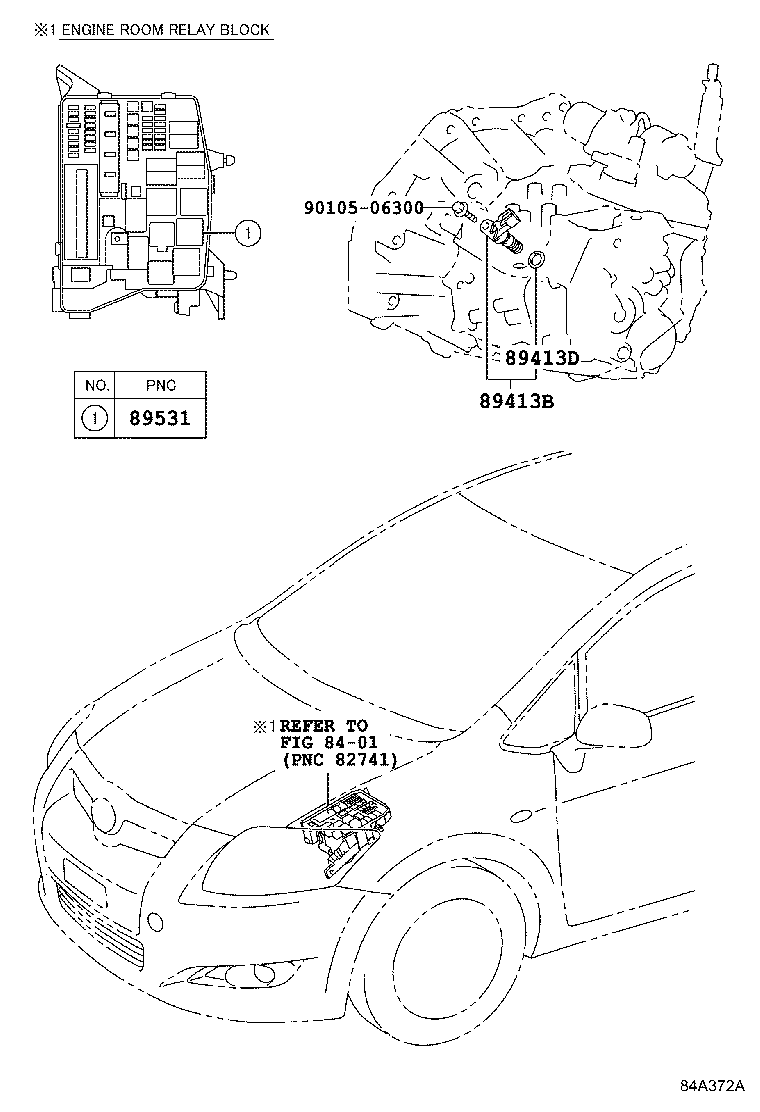 ※1 ENGINE ROOM RELAY BLOCK

①

| NO. | PNC |
|---|---|
| ① | 89531 |

90105-06300

89413D

89413B

※1 REFER TO FIG 84-01 (PNC 82741)

84A372A