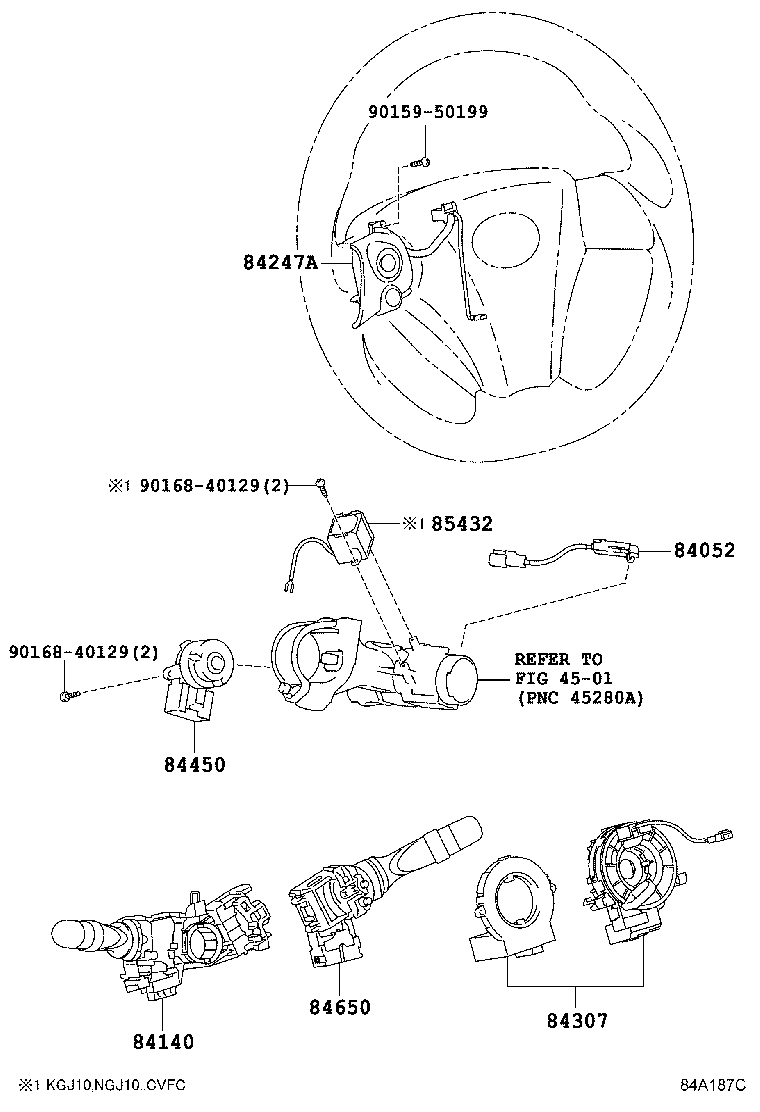 90159-50199

84247A

※1 90168-40129(2)

※1 85432

84052

90168-40129(2)

REFER TO
FIG 45-01
(PNC 45280A)

84450

84140

84650

84307

※1 KGJ10,NGJ10..CVFC

84A187C