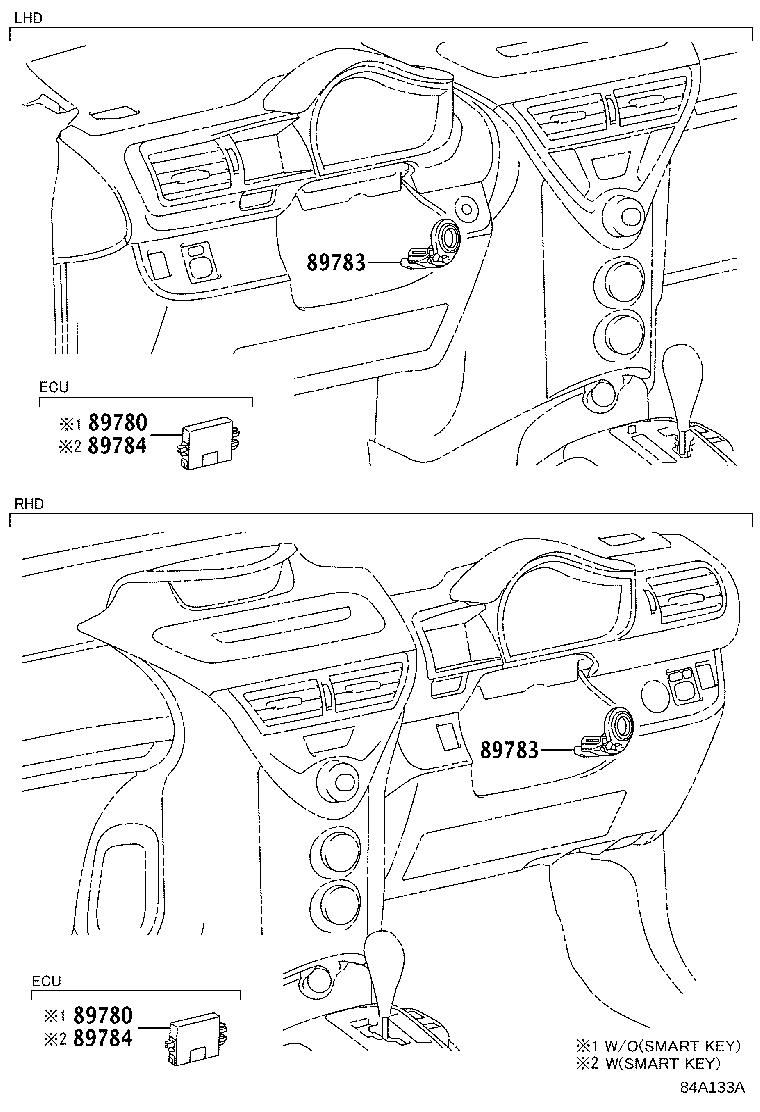 LHD

89783

ECU

※1 89780
※2 89784

RHD

89783

ECU

※1 89780
※2 89784

※1 W/O(SMART KEY)
※2 W(SMART KEY)

84A133A