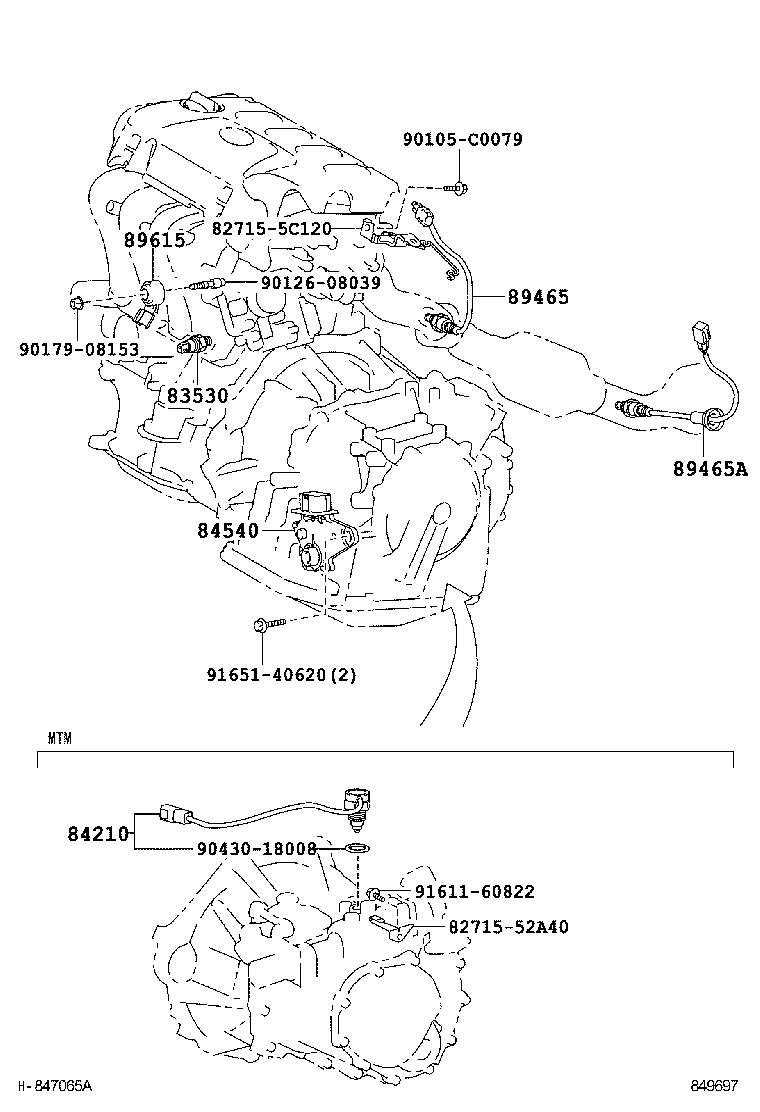 90105-C0079
82715-5C120
89615
90126-08039
89465
90179-08153
83530
89465A
84540
91651-40620(2)
MTM
84210
90430-18008
91611-60822
82715-52A40
H-847065A
849697