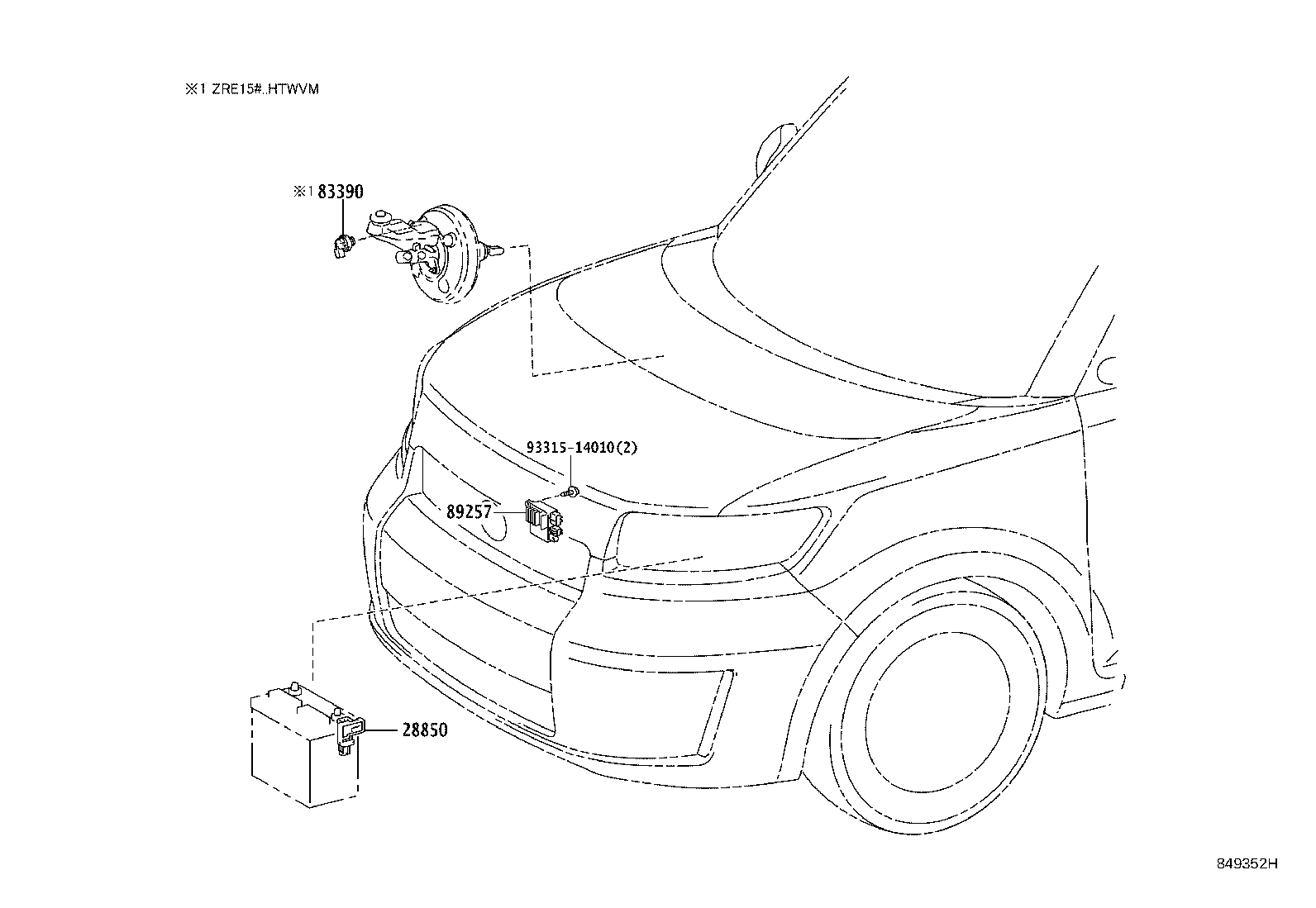 ※1 ZRE15#..HTWVM

※1 83390

93315-14010(2)

89257

28850

849352H