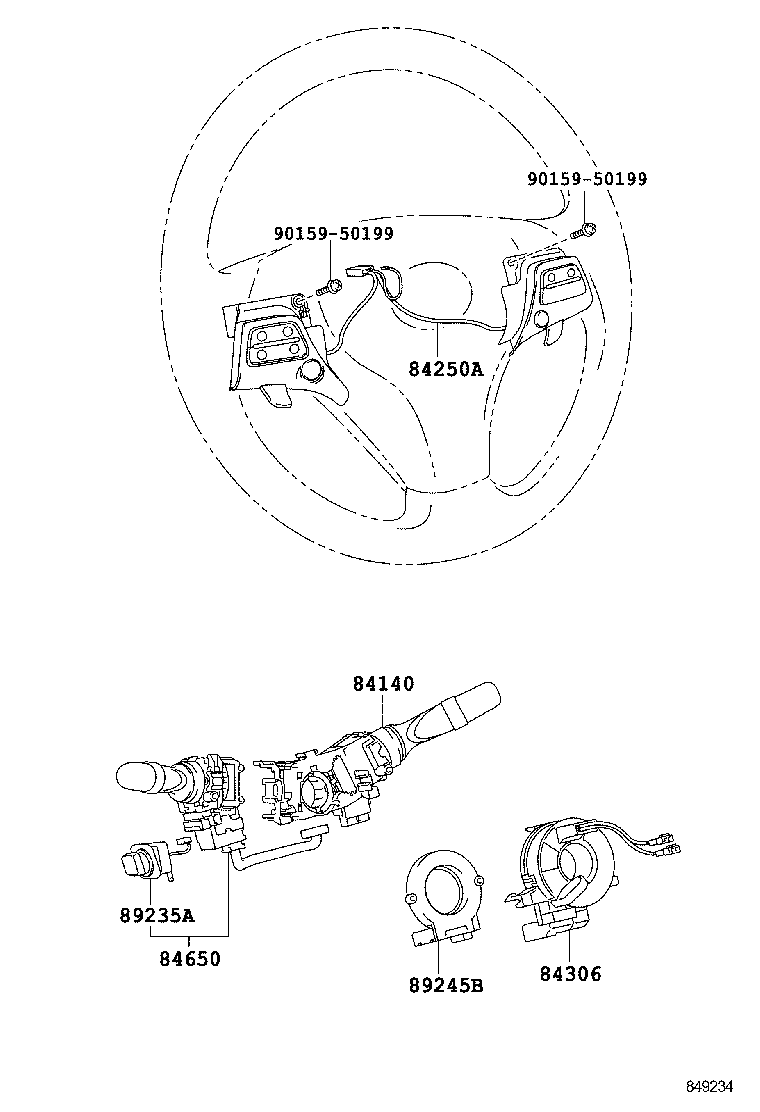 90159-50199

90159-50199

84250A

84140

89235A

84650

89245B

84306

849234