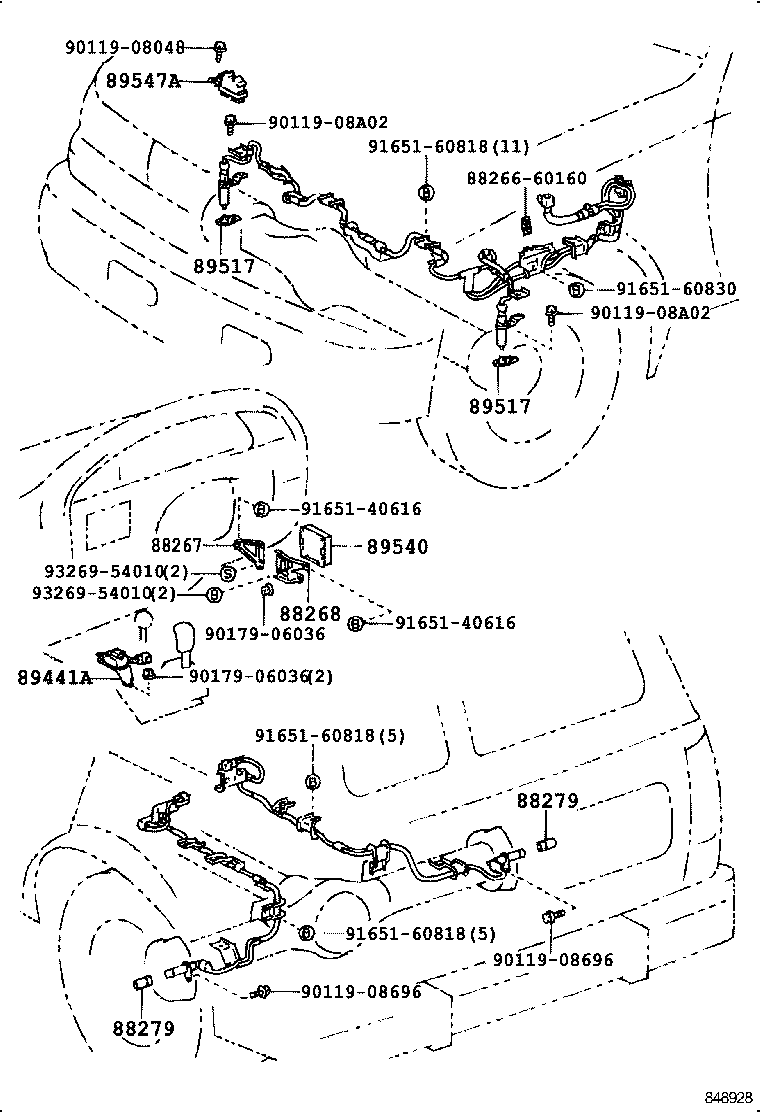 90119-08048
89547A
90119-08A02
91651-60818(11)
88266-60160
89517
91651-60830
90119-08A02
89517
91651-40616
88267
89540
93269-54010(2)
93269-54010(2)
88268
90179-06036
91651-40616
89441A
90179-06036(2)
91651-60818(5)
88279
91651-60818(5)
90119-08696
90119-08696
88279
848928