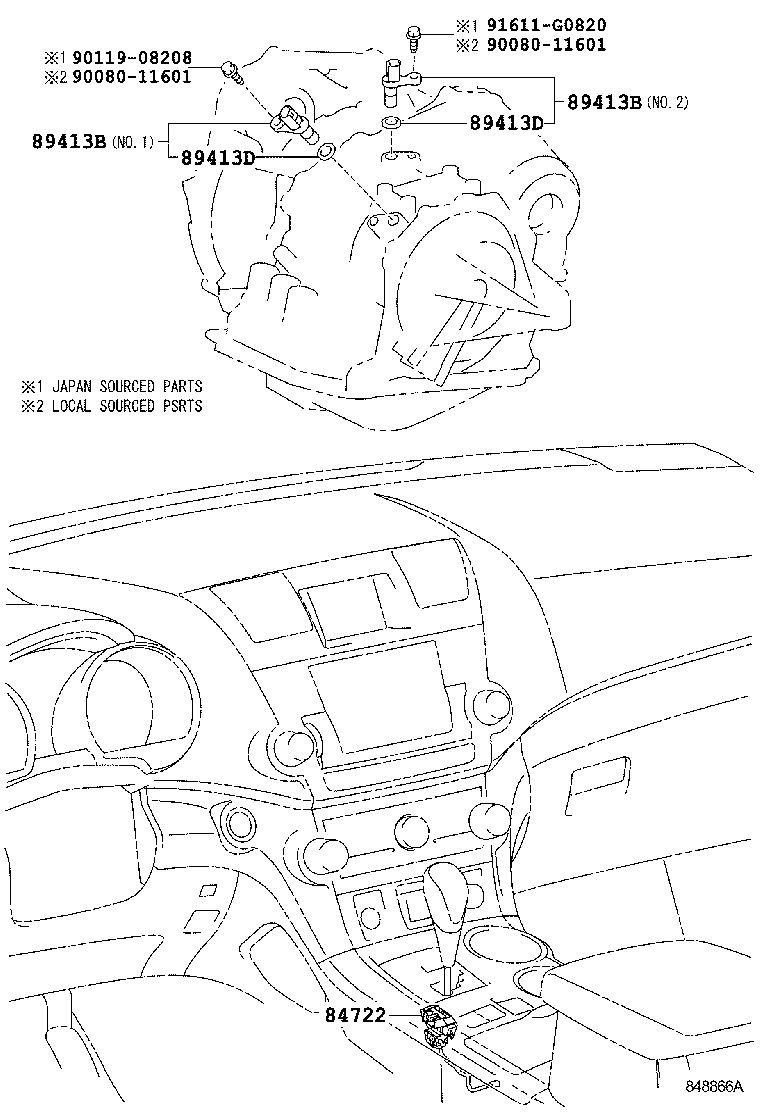 ※1 91611-G0820
※2 90080-11601

※1 90119-08208
※2 90080-11601

89413B (NO. 2)

89413D

89413B (NO. 1)

89413D

※1 JAPAN SOURCED PARTS
※2 LOCAL SOURCED PSRTS

84722

848866A