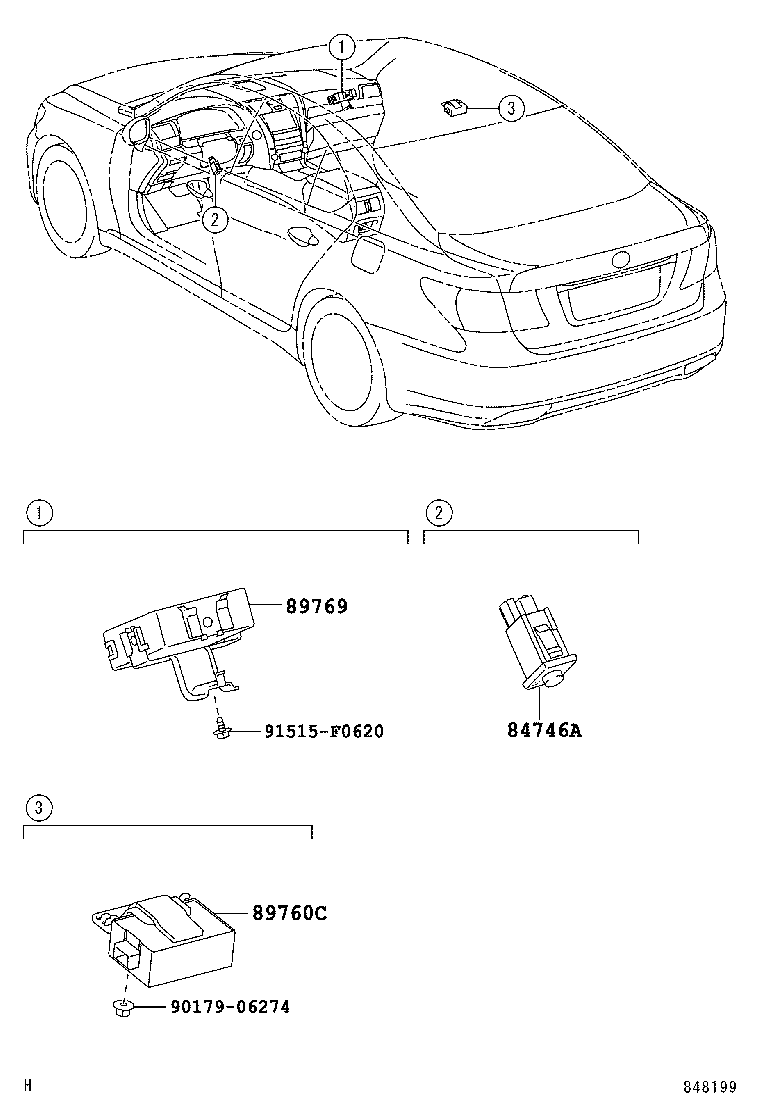 1
3
2

1
2

89769
91515-F0620
84746A

3

89760C
90179-06274

H
848199