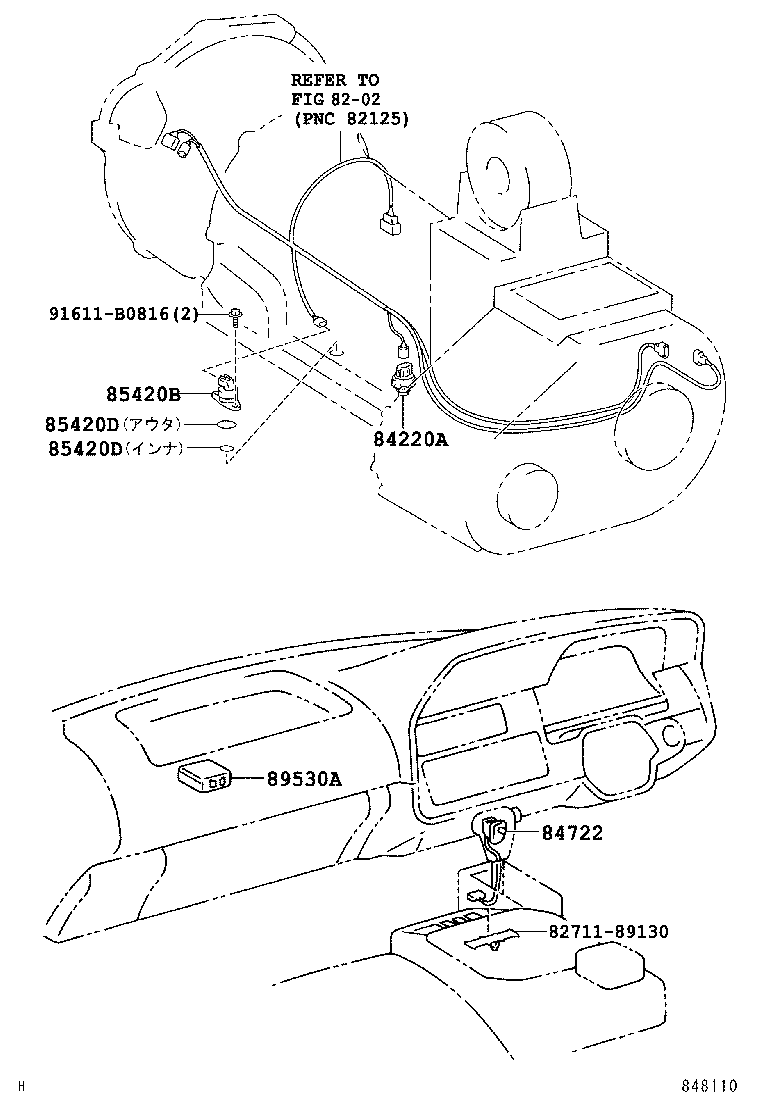 REFER TO
FIG 82-02
(PNC 82125)

91611-B0816(2)

85420B

85420D(アウタ)

85420D(インナ)

84220A

89530A

84722

82711-89130

H

848110