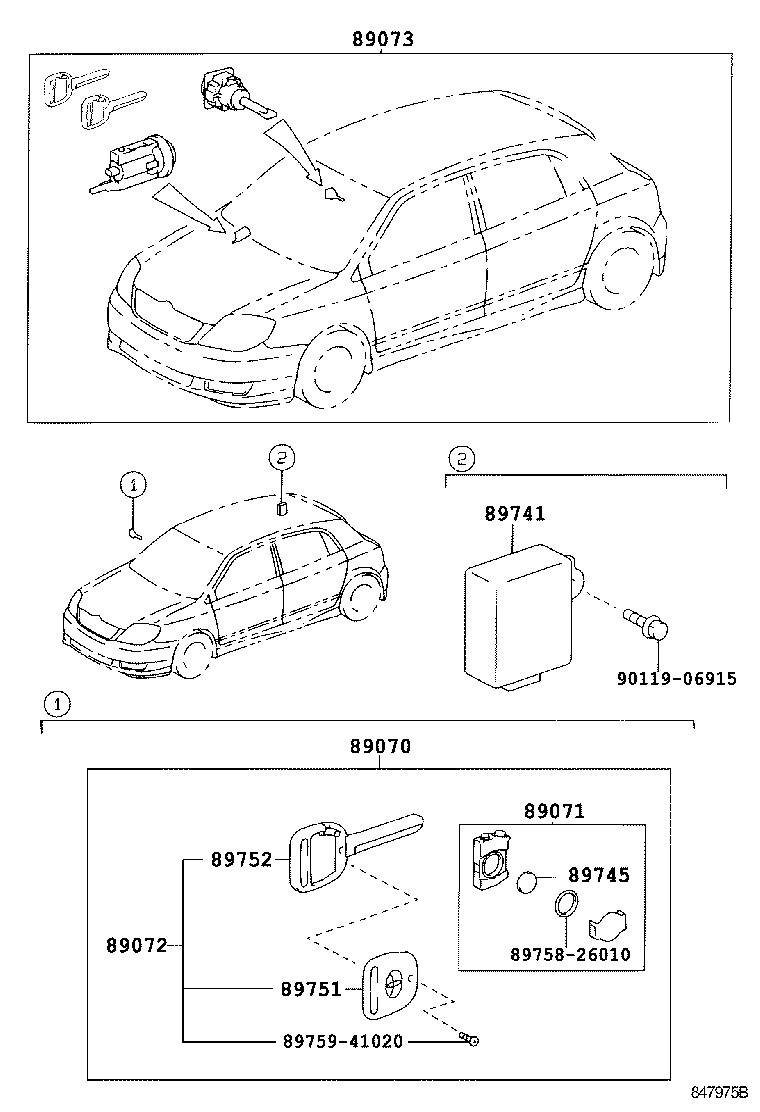 89073

1

2

2

89741

90119-06915

1

89070

89071

89752

89745

89072

89758-26010

89751

89759-41020

847975B