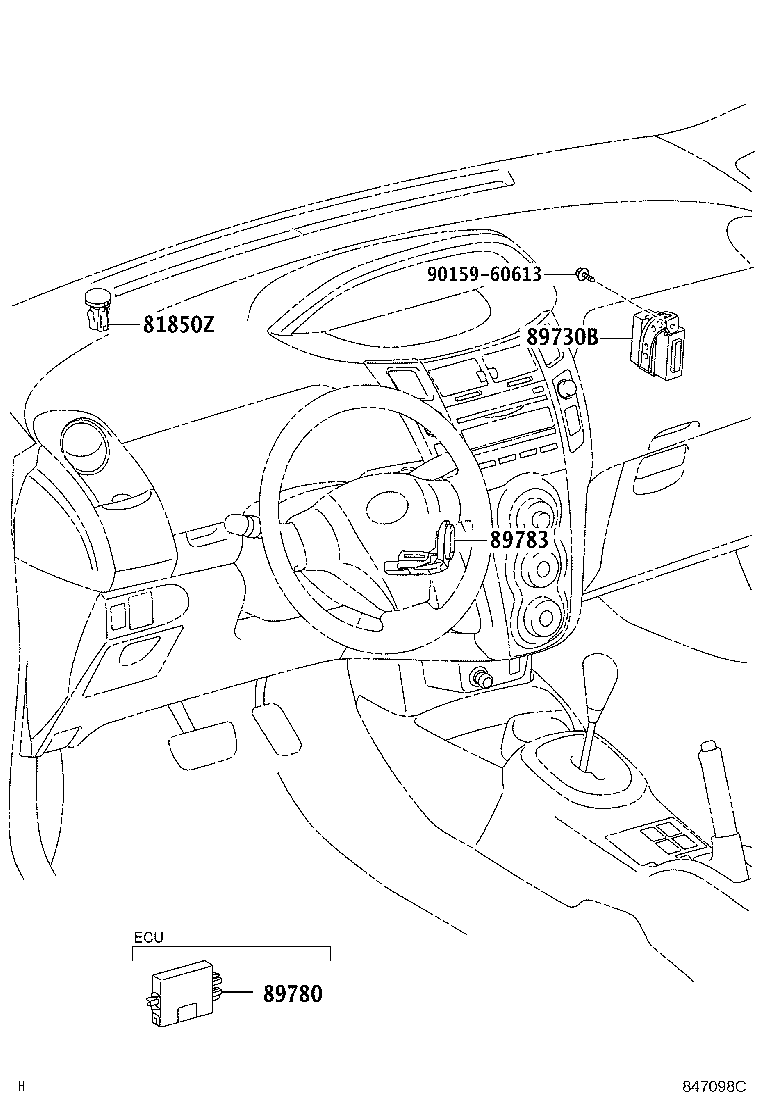 90159-60613

81850Z

89730B

89783

ECU

89780

H

847098C