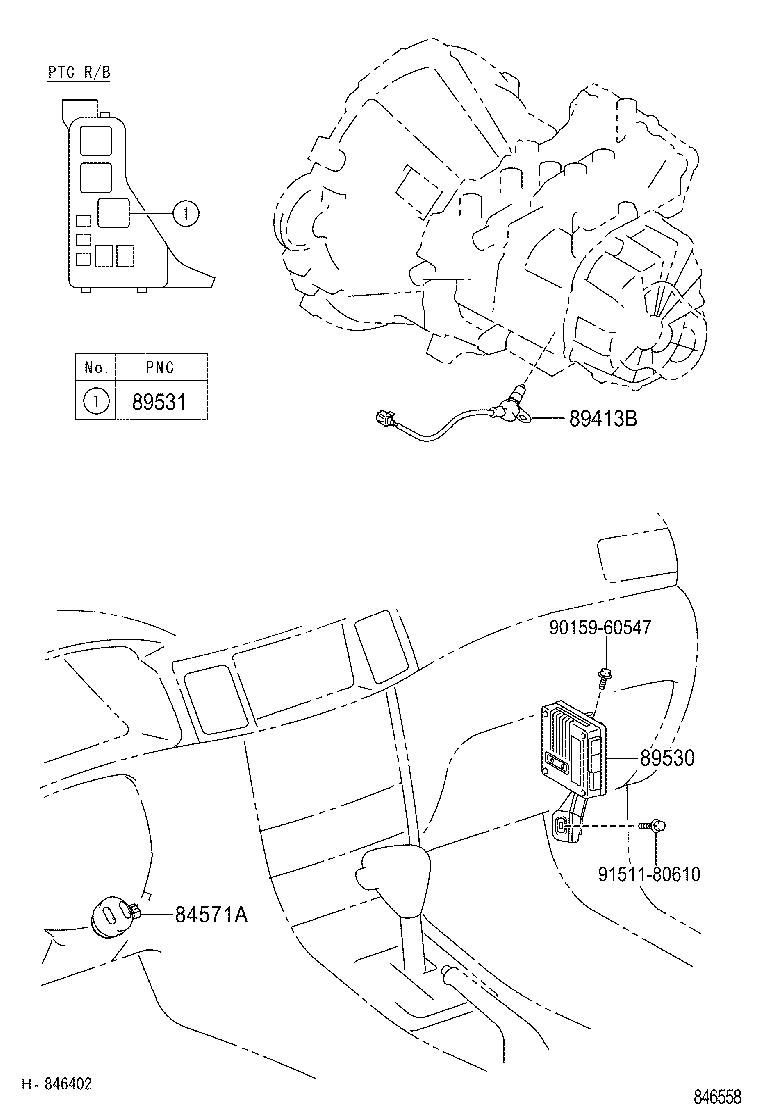 PTC R/B

1

| No. | PNC |
|---|---|
| 1 | 89531 |

89413B

90159-60547

89530

91511-80610

84571A

H- 846402

846558