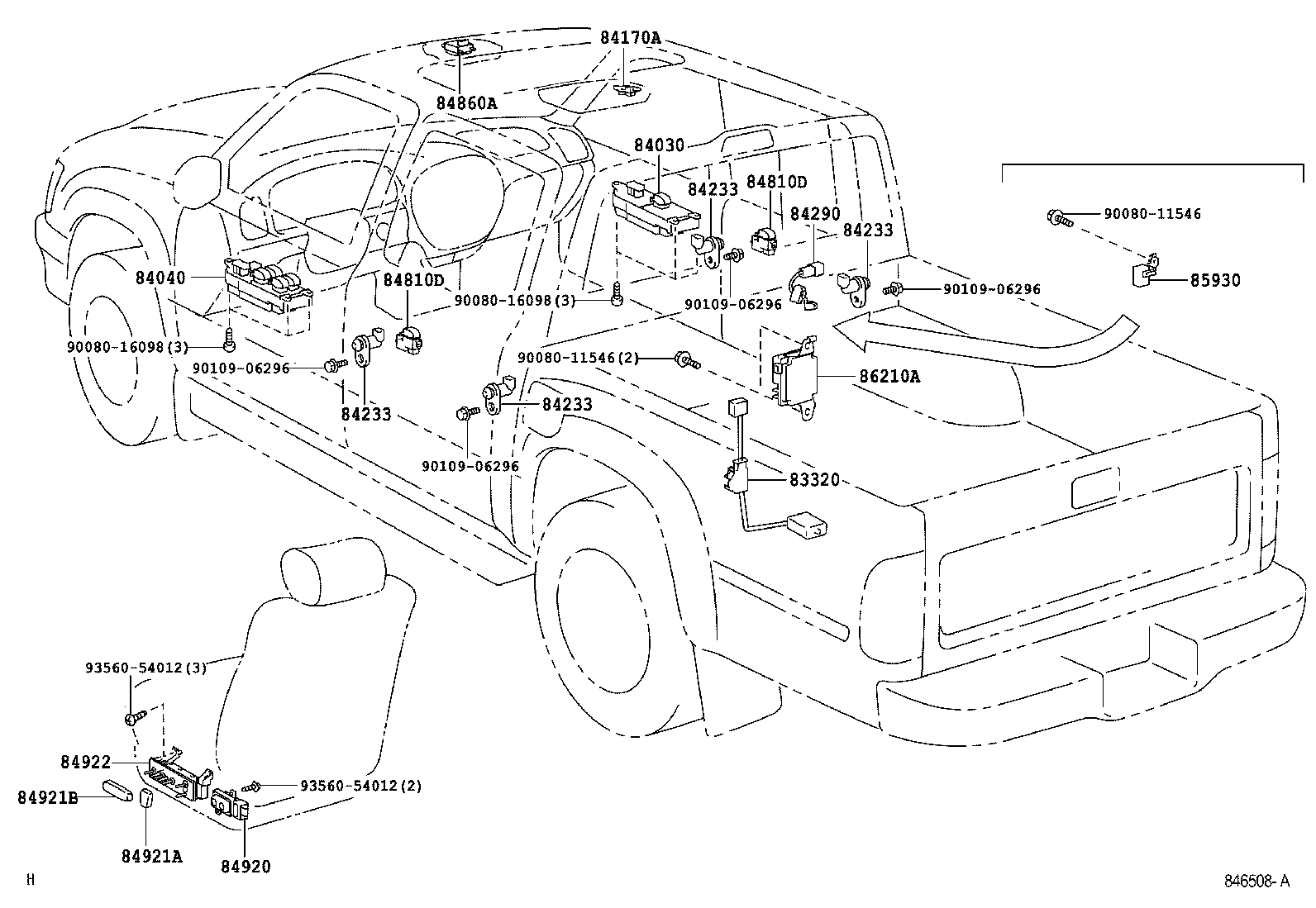 84170A
84860A
84030
84233
84810D
84290
84233
90080-11546
85930
84040
84810D
90080-16098(3)
90109-06296
90109-06296
90080-16098(3)
90109-06296
90080-11546(2)
86210A
84233
84233
90109-06296
83320
93560-54012(3)
84922
93560-54012(2)
84921B
84921A
84920
H
846508-A