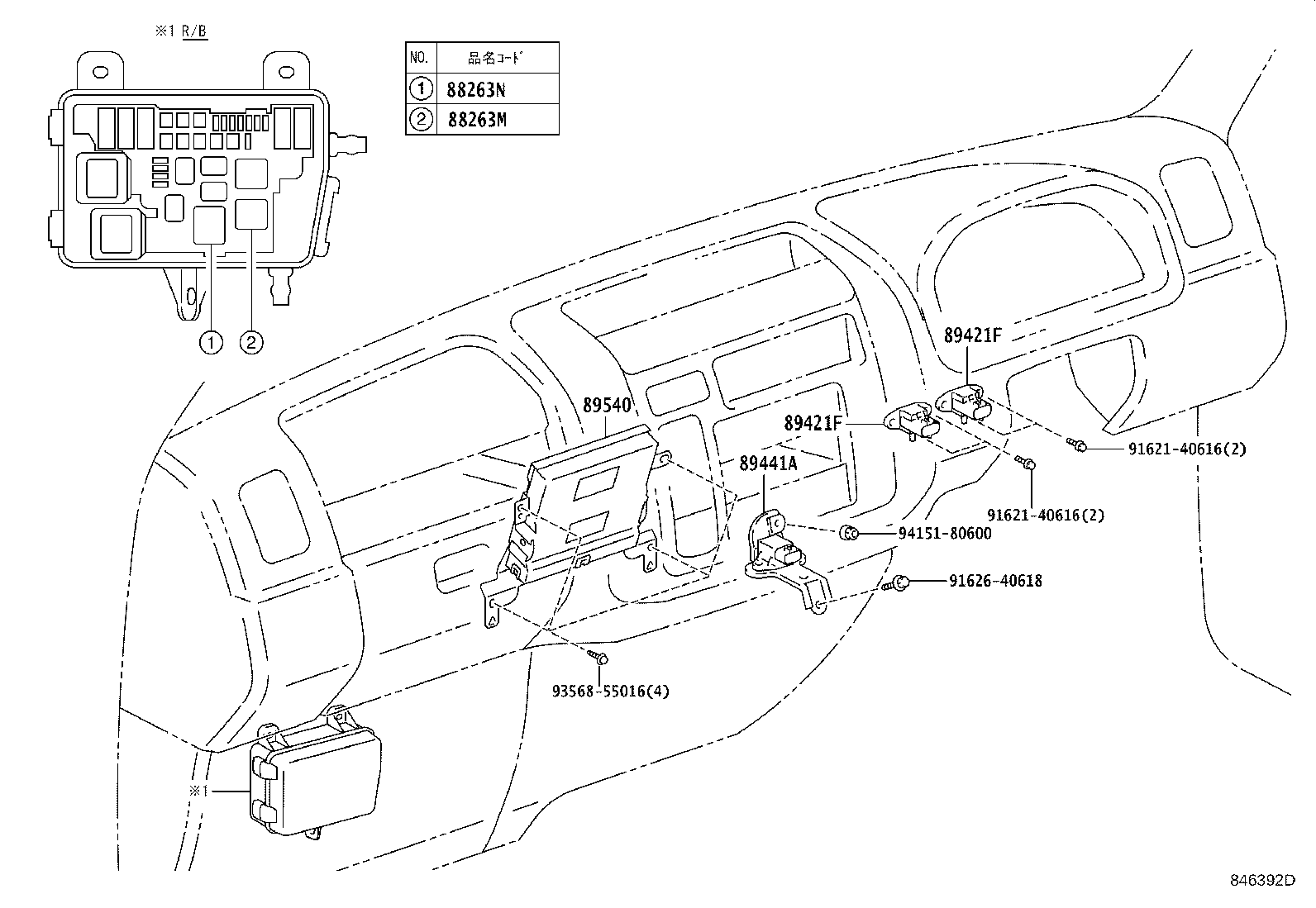 ※1 R/B

| NO. | 品名ｺｰﾄﾞ |
|---|---|
| ① | 88263N |
| ② | 88263M |

① ②

89421F

89540

89421F

89441A

91621-40616(2)

91621-40616(2)

94151-80600

91626-40618

93568-55016(4)

※1

846392D