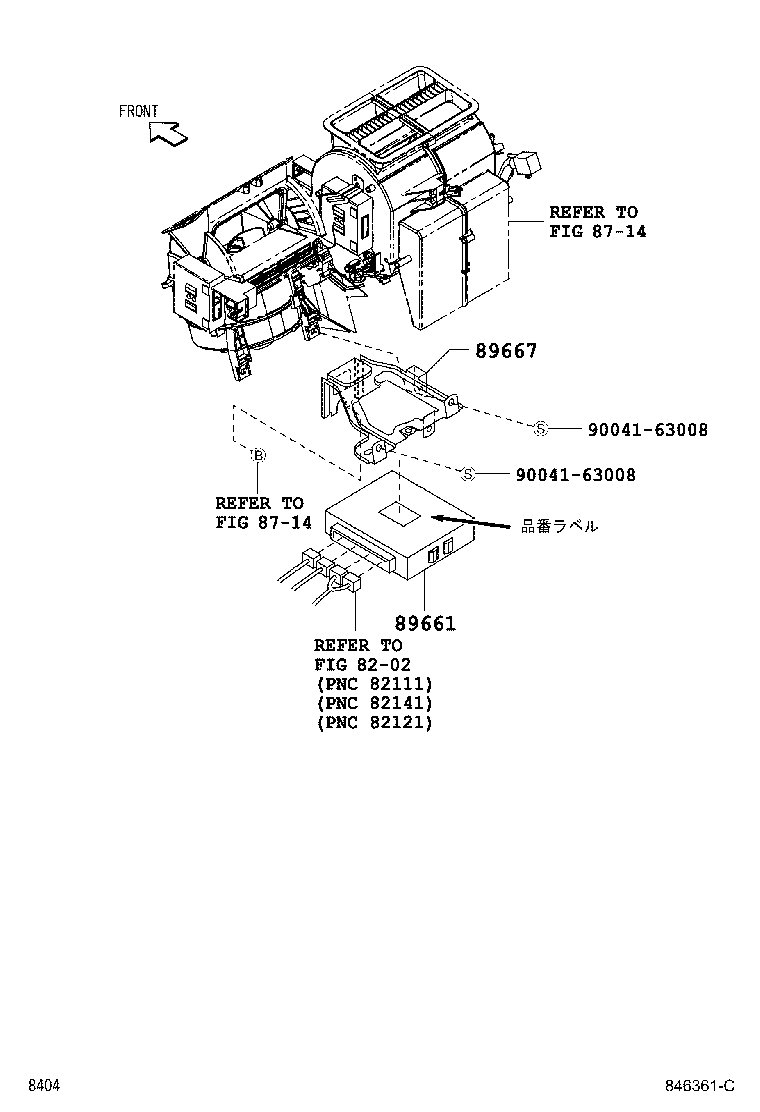 FRONT

REFER TO
FIG 87-14

89667

S 90041-63008

S 90041-63008

B

REFER TO
FIG 87-14

品番ラベル

89661

REFER TO
FIG 82-02
(PNC 82111)
(PNC 82141)
(PNC 82121)

8404

846361-C