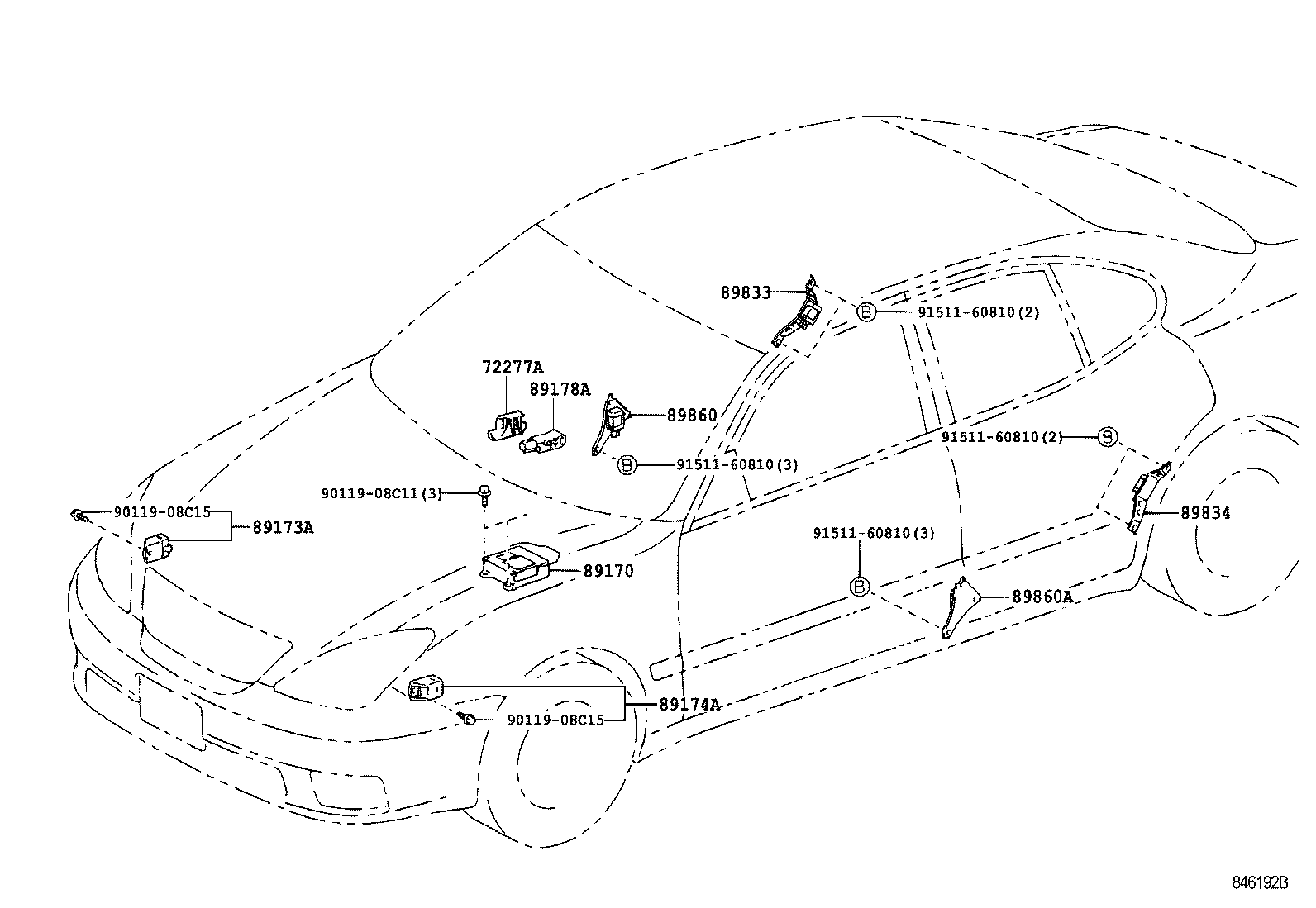 89833
B 91511-60810(2)
72277A
89178A
89860
B 91511-60810(3)
91511-60810(2) B
90119-08C11(3)
90119-08C15
89173A
89834
91511-60810(3)
89170
B
89860A
89174A
90119-08C15
846192B