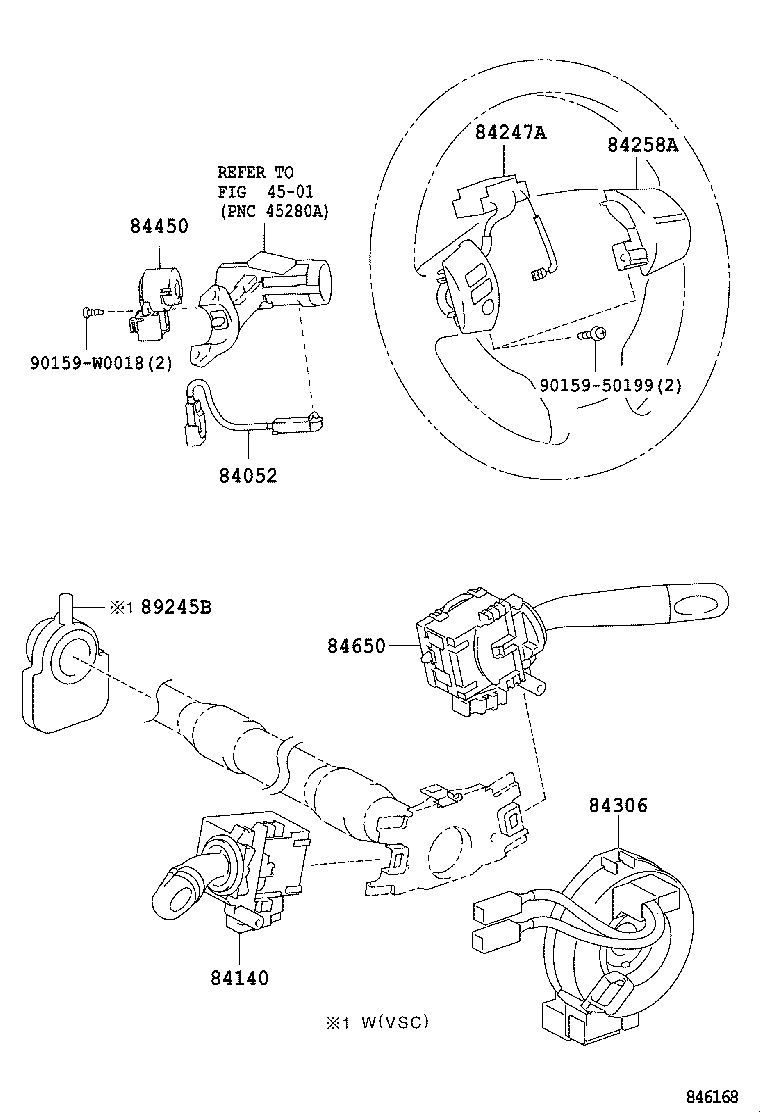 REFER TO
FIG 45-01
(PNC 45280A)

84450

90159-W0018(2)

84052

84247A

84258A

90159-50199(2)

※1 89245B

84650

84306

84140

※1 W(VSC)

846168