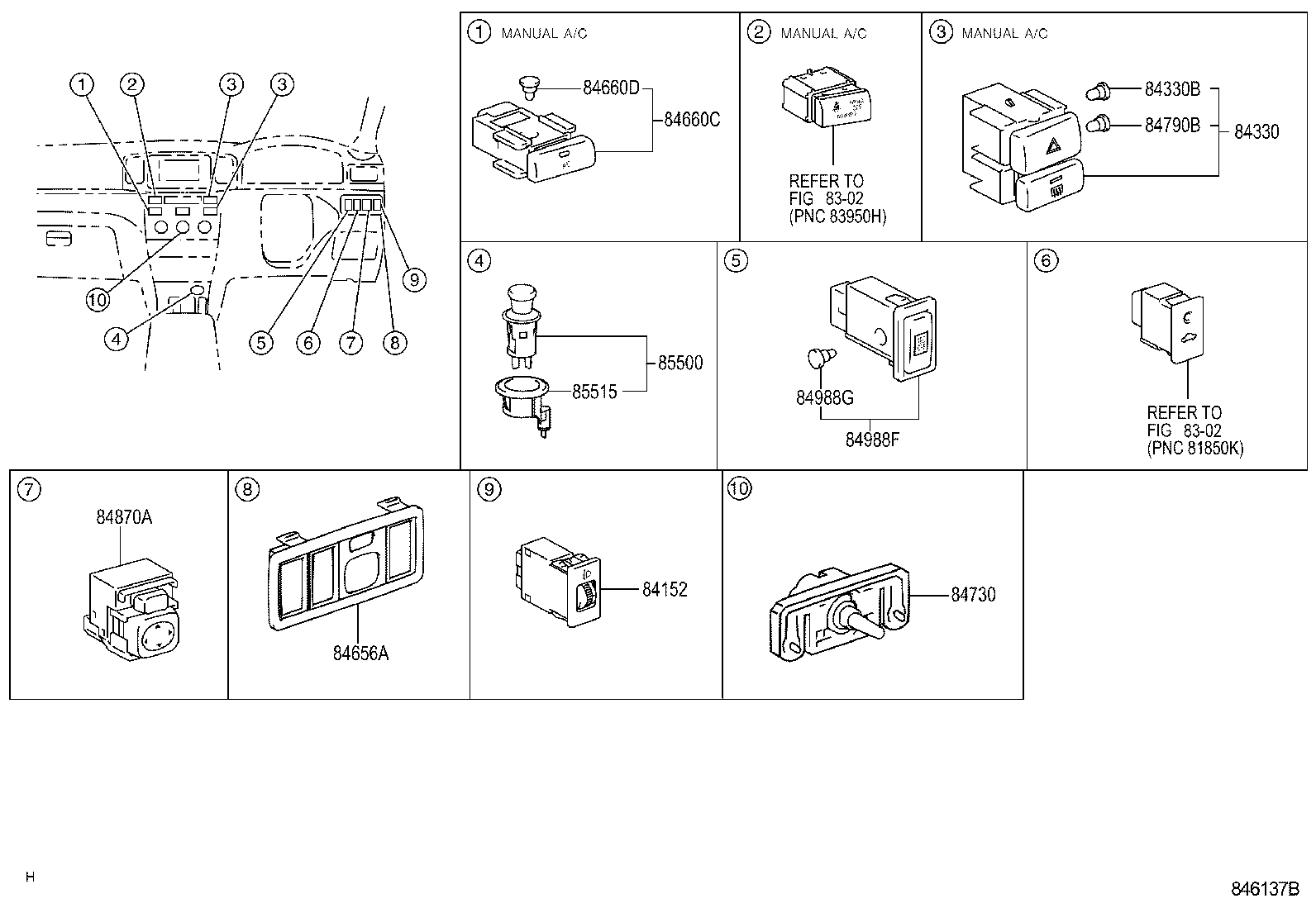 1
2
3
3
10
4
5
6
7
8
9

1 MANUAL A/C
84660D
84660C

2 MANUAL A/C
REFER TO FIG 83-02 (PNC 83950H)

3 MANUAL A/C
84330B
84790B
84330

4
85500
85515

5
84988G
84988F

6
REFER TO FIG 83-02 (PNC 81850K)

7
84870A

8
84656A

9
84152

10
84730

H

846137B