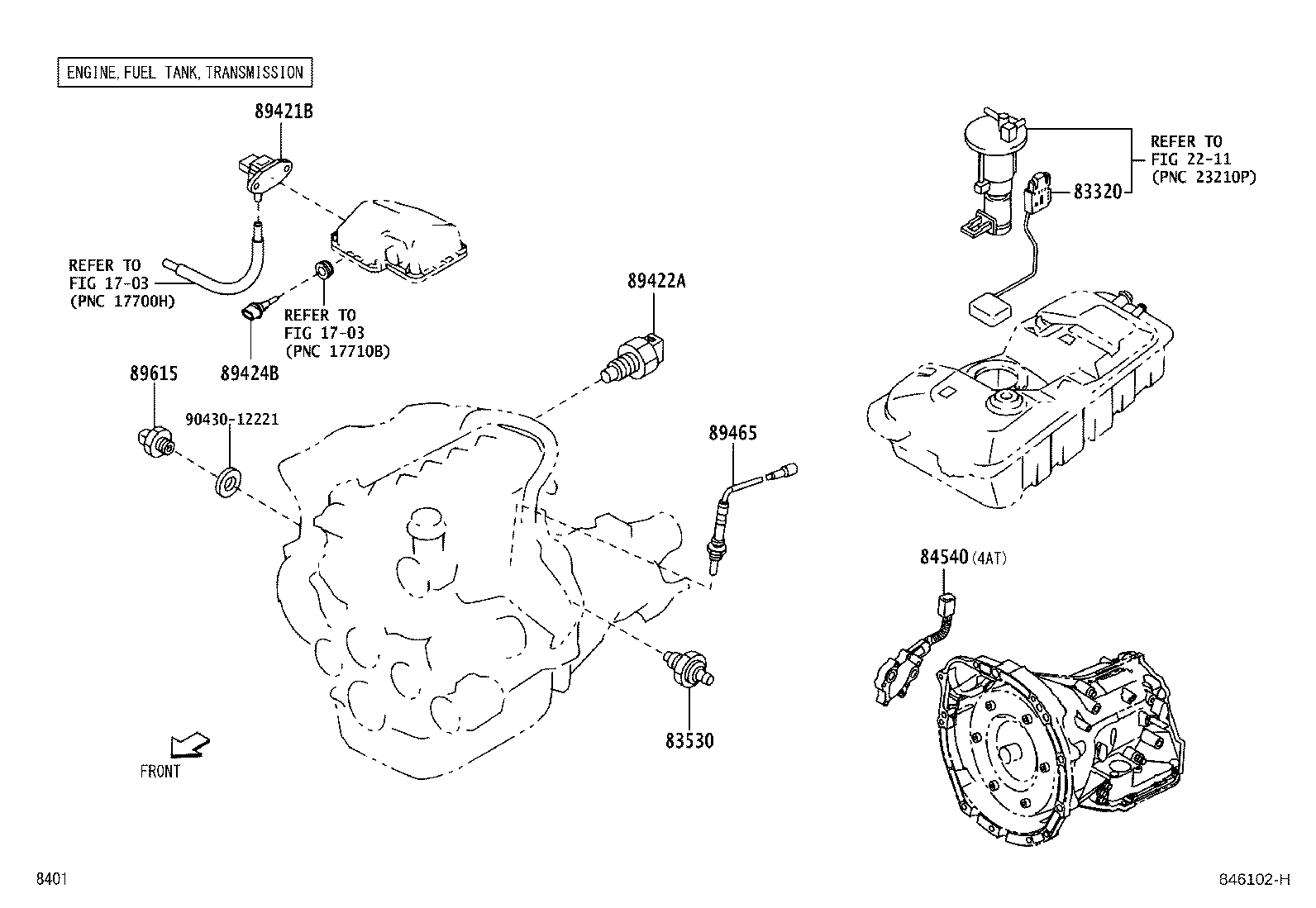 ENGINE, FUEL TANK, TRANSMISSION

89421B

REFER TO
FIG 17-03
(PNC 17700H)

REFER TO
FIG 17-03
(PNC 17710B)

89424B

89615

90430-12221

89422A

89465

83530

FRONT

REFER TO
FIG 22-11
(PNC 23210P)

83320

84540 (4AT)

8401

846102-H