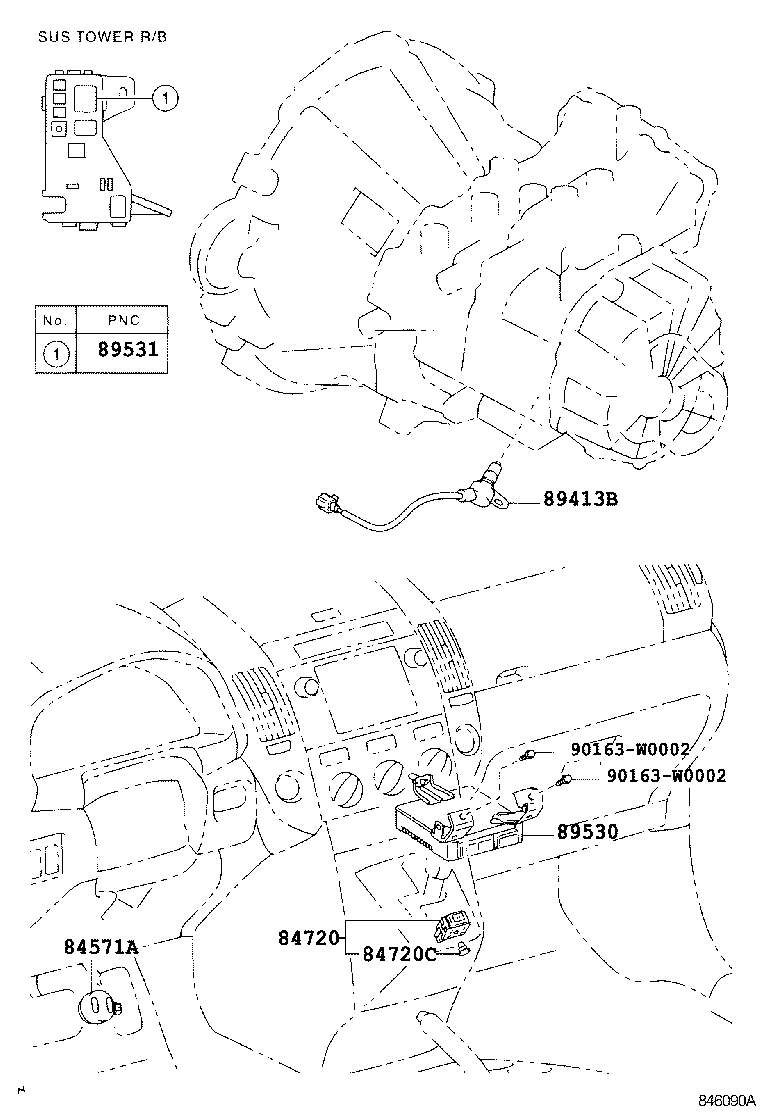 SUS TOWER R/B

1

| No. | PNC |
|---|---|
| 1 | 89531 |

89413B

90163-W0002
90163-W0002
89530
84720
84720C
84571A

846090A