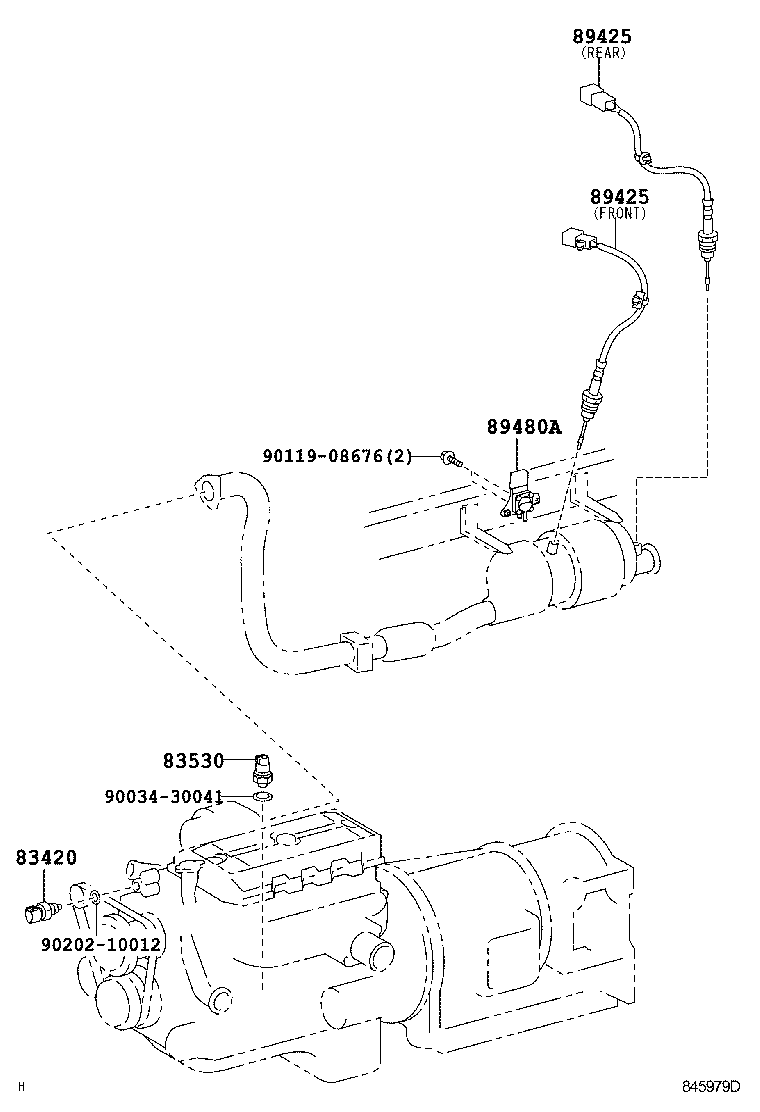 89425
(REAR)

89425
(FRONT)

89480A

90119-08676(2)

83530

90034-30041

83420

90202-10012

H

845979D