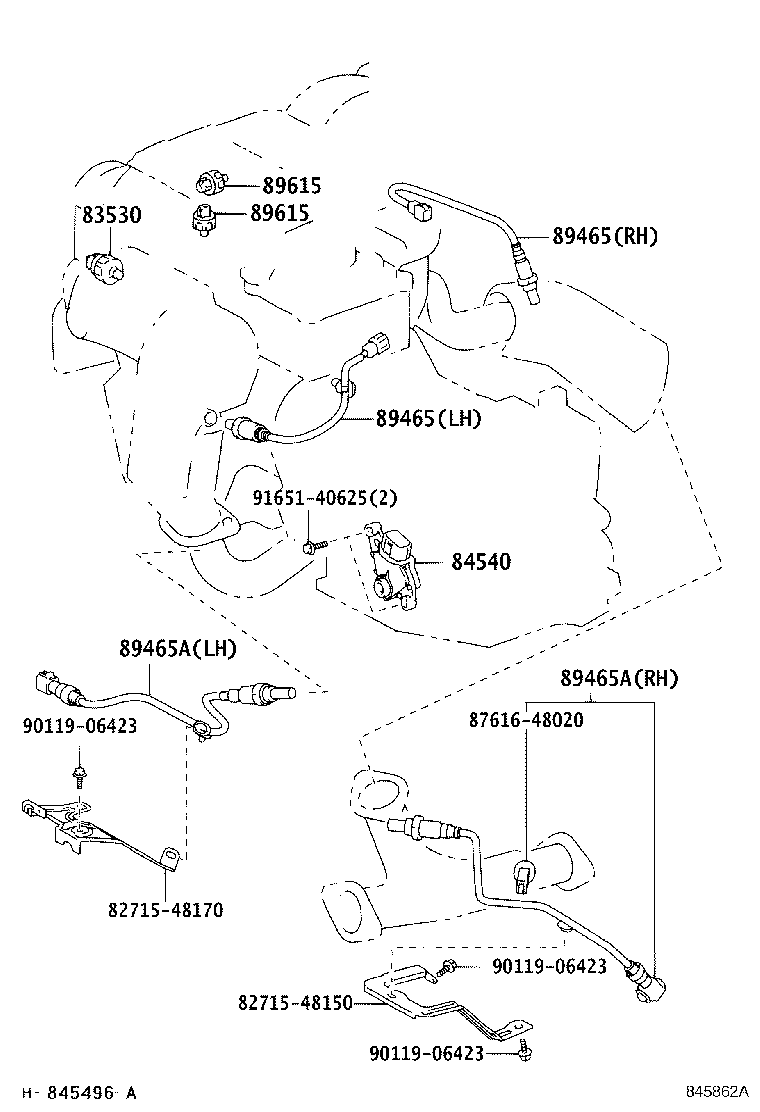 89615
83530
89615
89465(RH)
89465(LH)
91651-40625(2)
84540
89465A(LH)
90119-06423
82715-48170
89465A(RH)
87616-48020
90119-06423
82715-48150
90119-06423
H- 845496- A
845862A