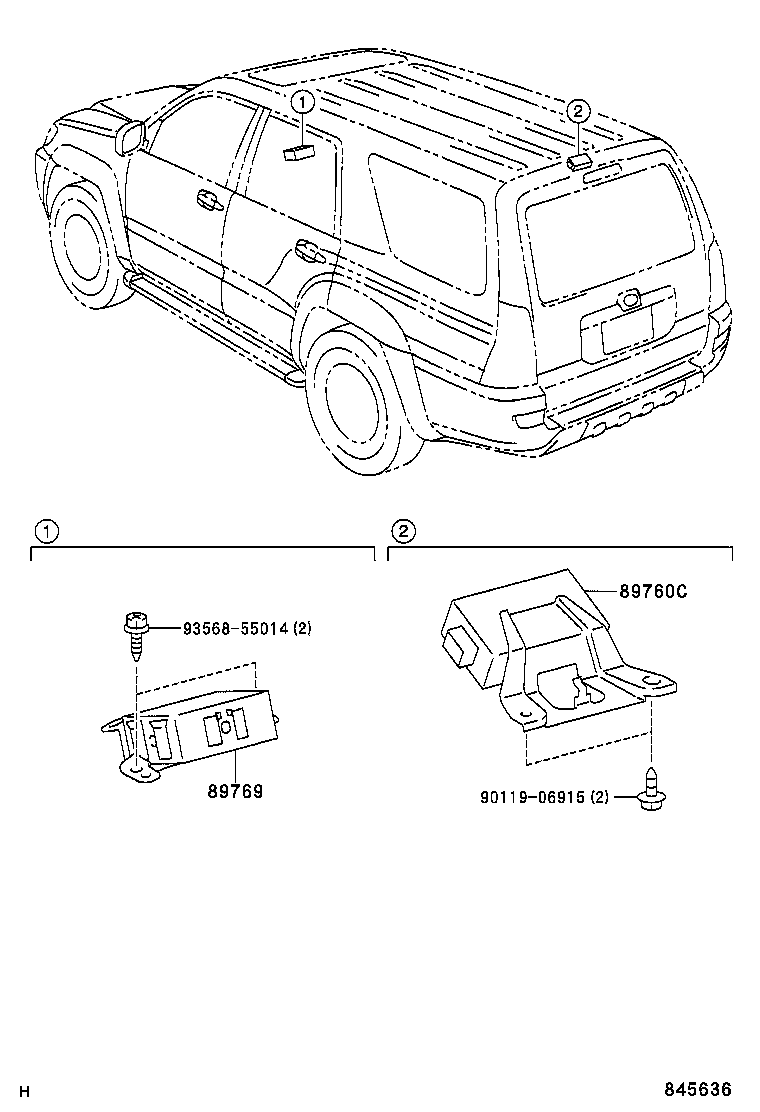 1
2

1
93568-55014 (2)
89769

2
89760C
90119-06915 (2)

H
845636