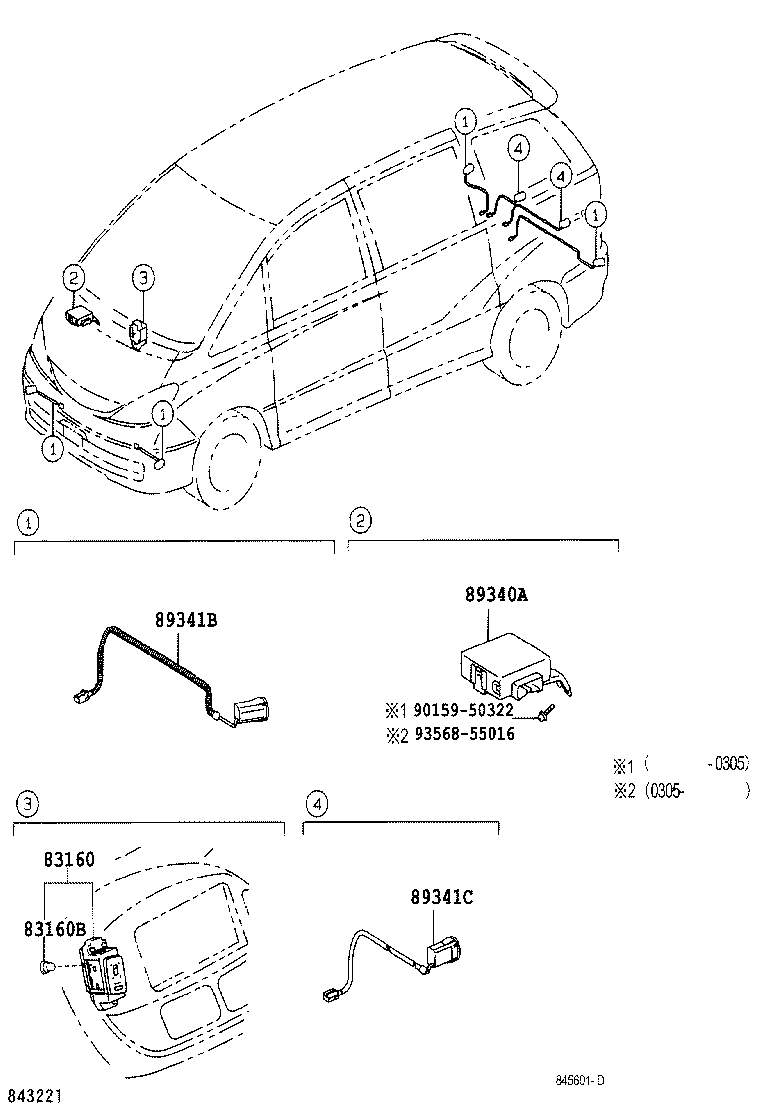 1
4
4
1
2
3
1
1

1
2

89341B

89340A

※1 90159-50322
※2 93568-55016

※1 (        -0305)
※2 (0305-        )

3
4

83160
83160B

89341C

843221
845601-D