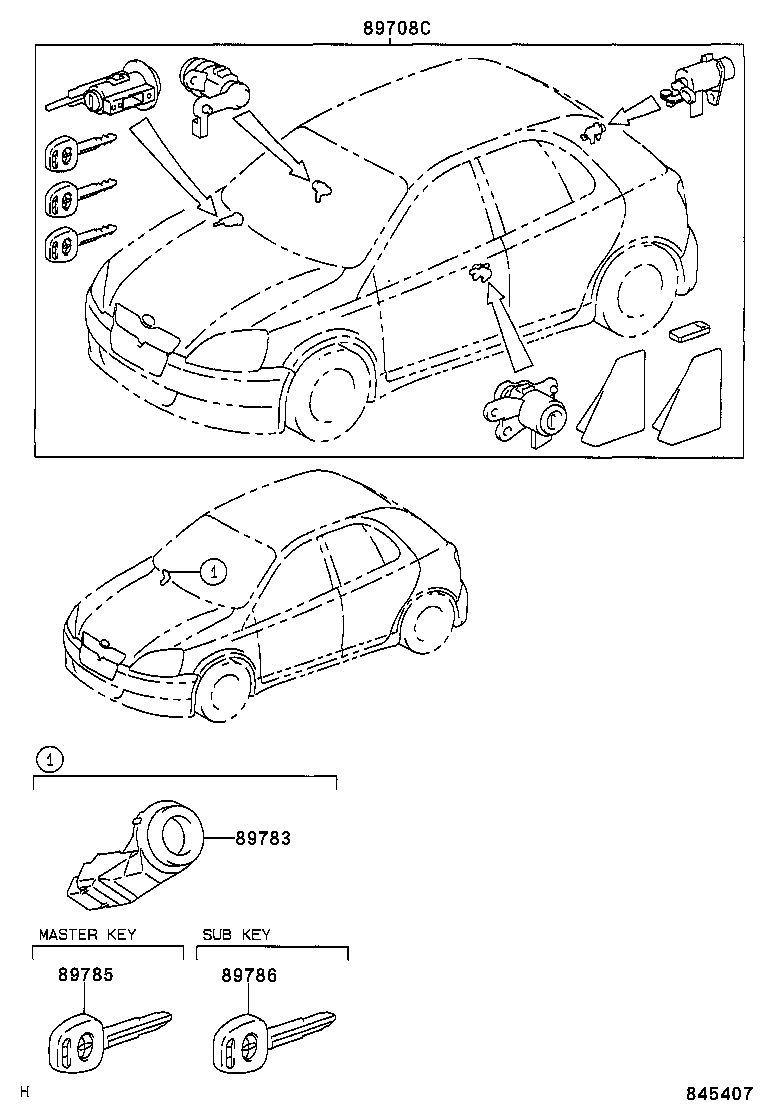 89708C

1

1

89783

MASTER KEY

SUB KEY

89785

89786

H

845407