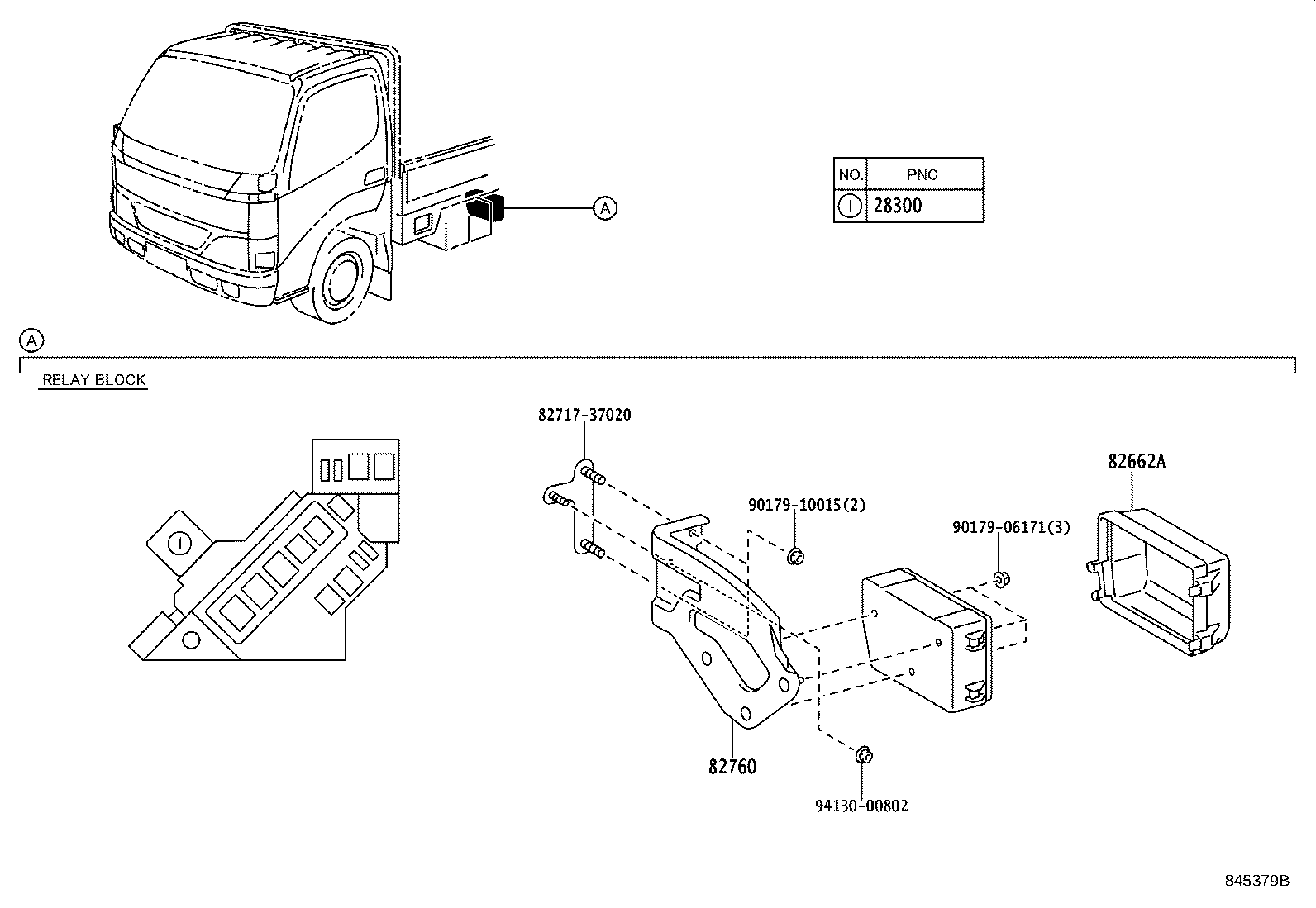 A

| NO. | PNC |
|---|---|
| 1 | 28300 |

A

RELAY BLOCK

1

82717-37020

90179-10015(2)

90179-06171(3)

82662A

82760

94130-00802

845379B