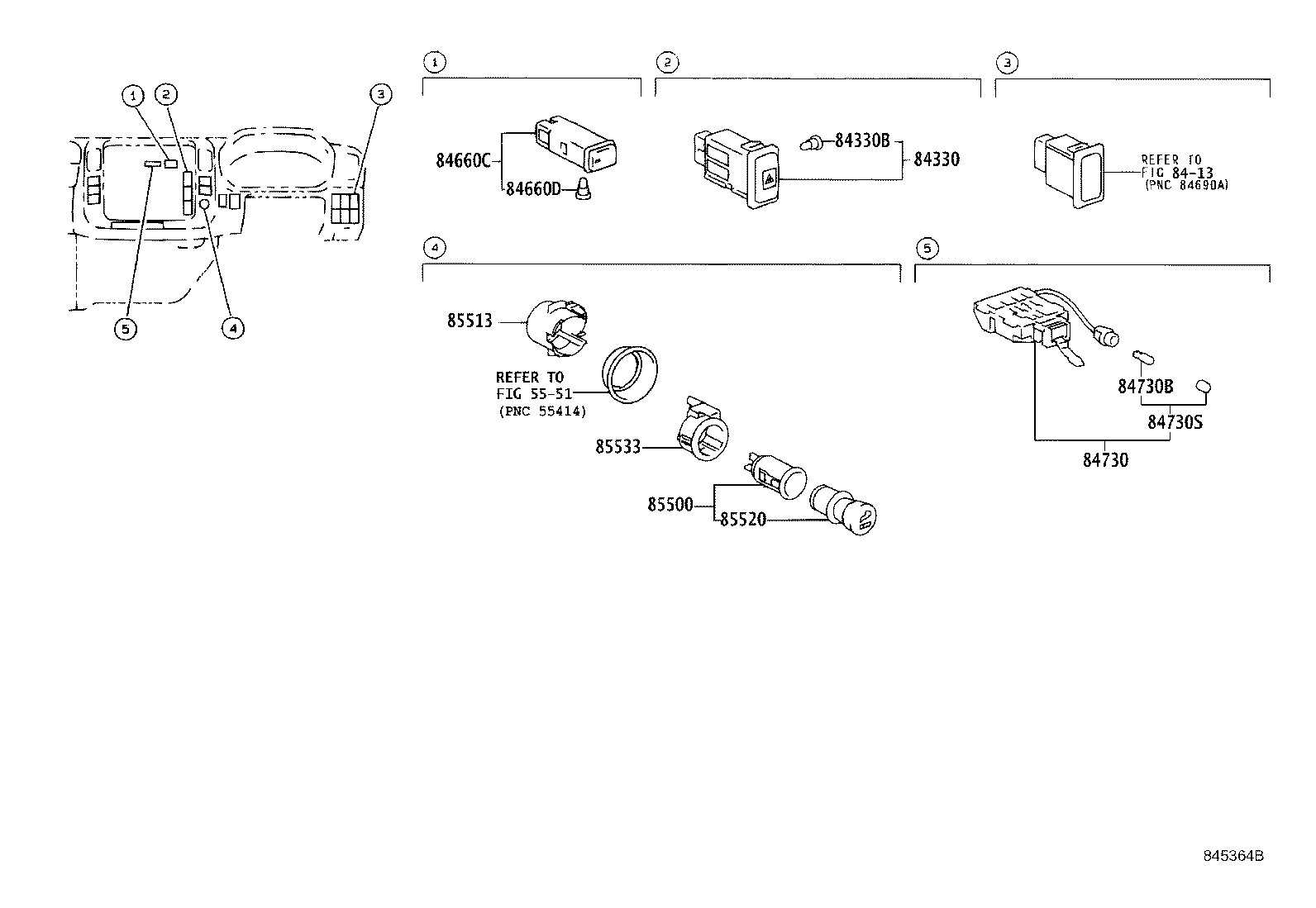 1
2
3
5
4

1
84660C
84660D

2
84330B
84330

3
REFER TO
FIG 84-13
(PNC 84690A)

4
85513
REFER TO
FIG 55-51
(PNC 55414)
85533
85500
85520

5
84730B
84730S
84730

845364B