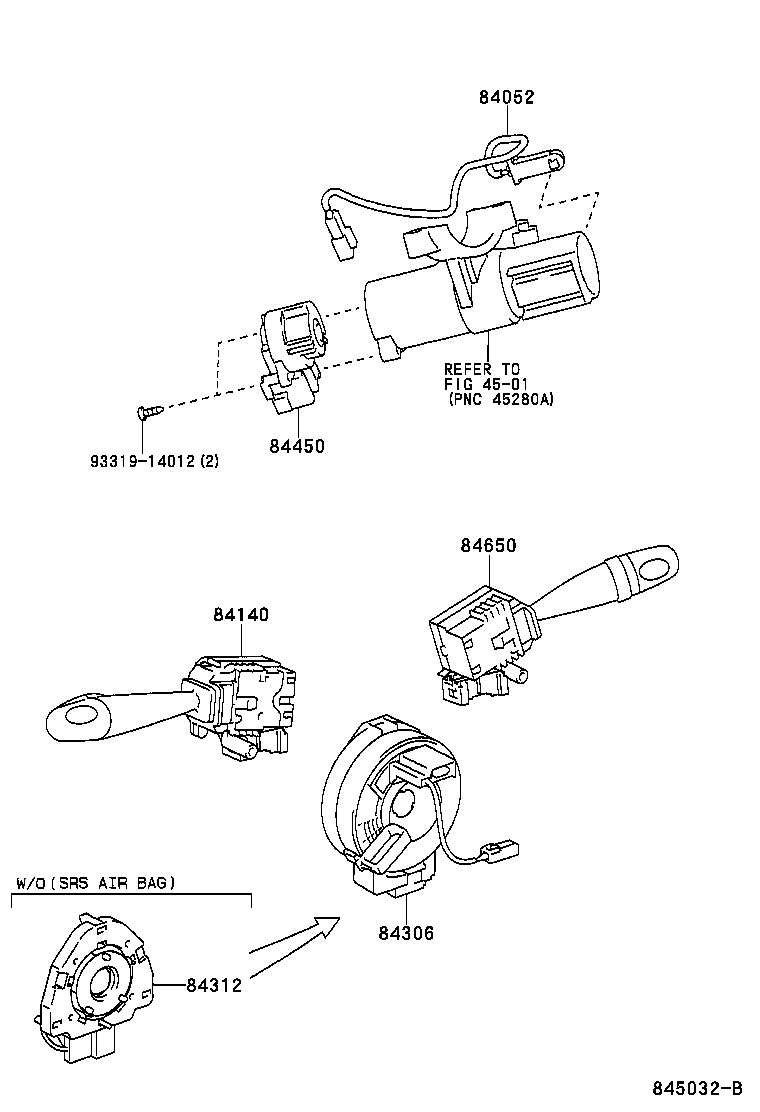 84052

REFER TO
FIG 45-01
(PNC 45280A)

93319-14012 (2)

84450

84650

84140

W/O (SRS AIR BAG)

84306

84312

845032-B