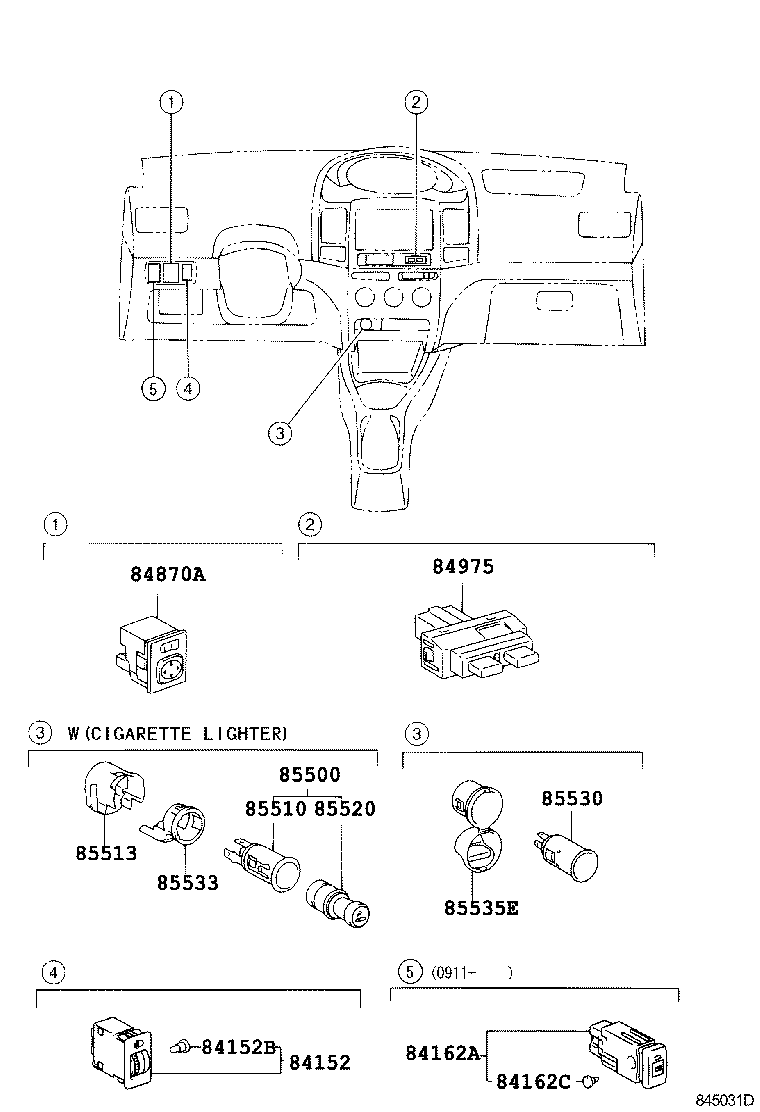 ①
②
⑤
④
③

①
84870A

②
84975

③ W(CIGARETTE LIGHTER)
85500
85510
85520
85513
85533

③
85530
85535E

④
84152B
84152

⑤ (0911- )
84162A
84162C

845031D