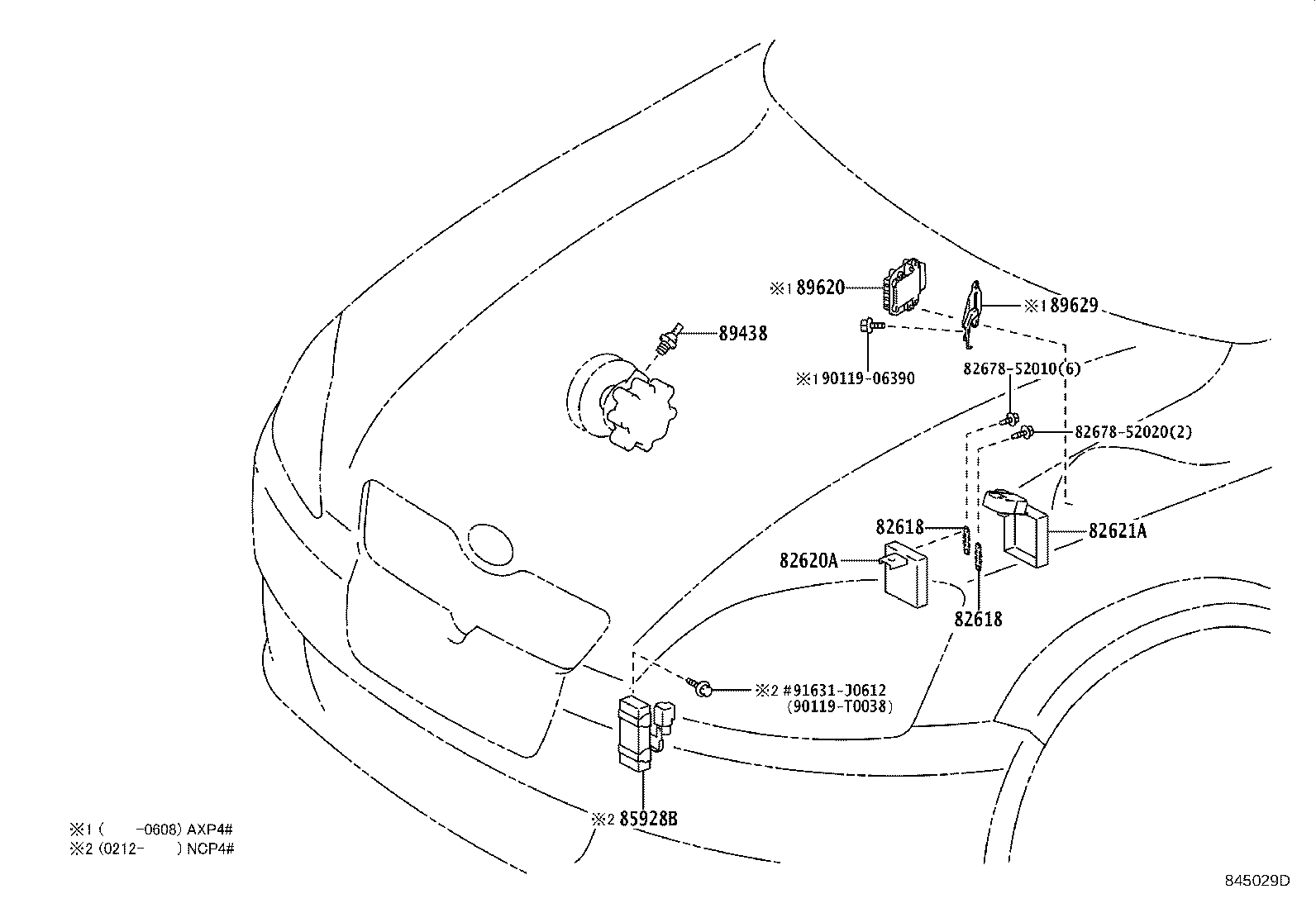 ※1 89620
※1 89629
89438
※1 90119-06390
82678-52010(6)
82678-52020(2)
82618
82621A
82620A
82618
※2 #91631-J0612
(90119-T0038)
※2 85928B
※1 (　　-0608) AXP4#
※2 (0212-　　) NCP4#
845029D