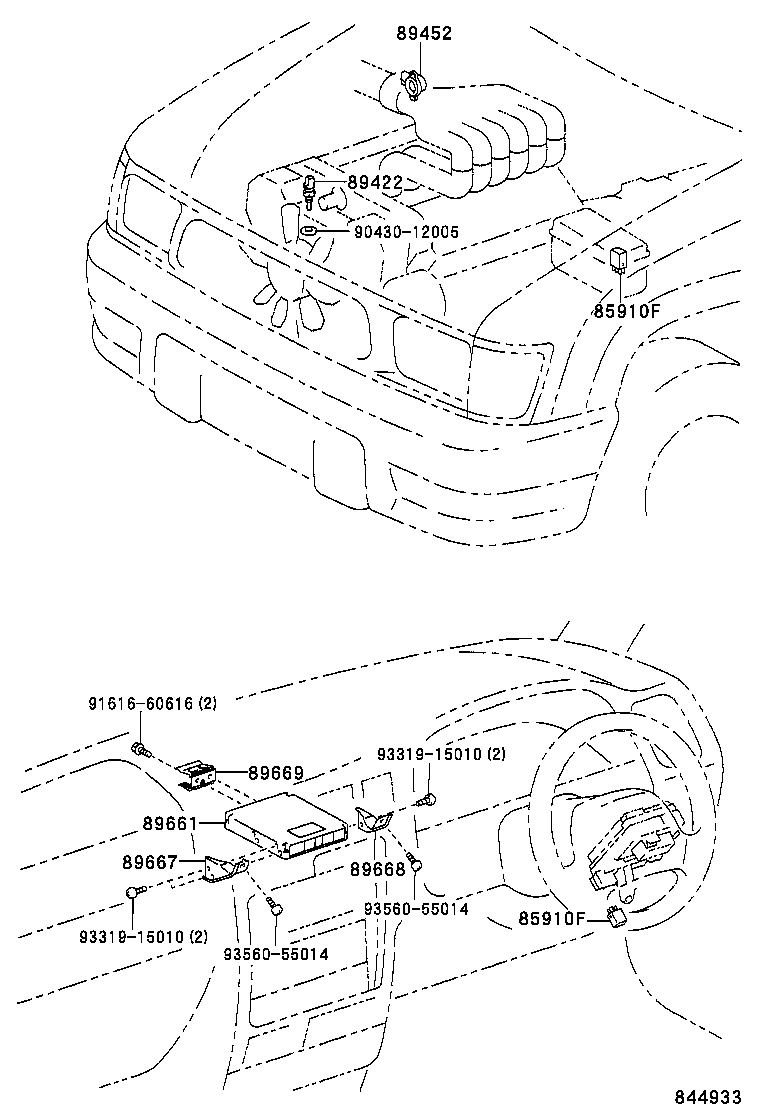 89452

89422

90430-12005

85910F

91616-60616 (2)

89669

93319-15010 (2)

89661

89667

89668

93560-55014

85910F

93319-15010 (2)

93560-55014

844933