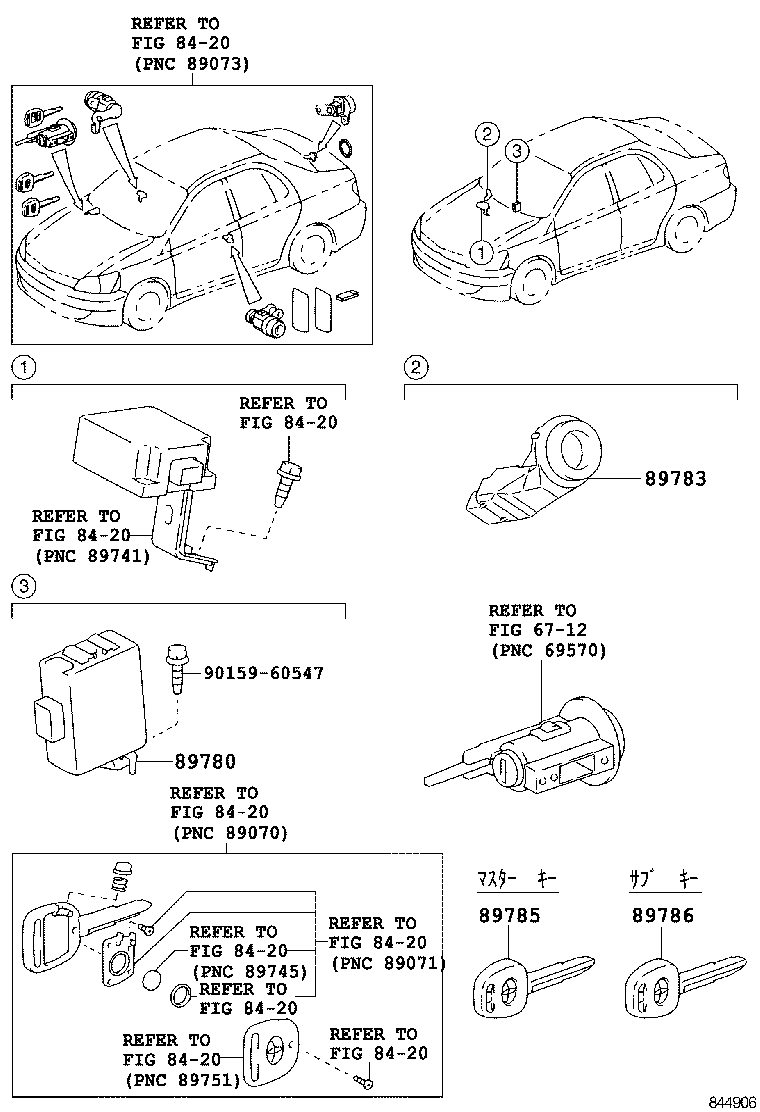 REFER TO
FIG 84-20
(PNC 89073)

2
3
1

1

REFER TO
FIG 84-20

REFER TO
FIG 84-20
(PNC 89741)

2

89783

3

90159-60547

89780

REFER TO
FIG 67-12
(PNC 69570)

REFER TO
FIG 84-20
(PNC 89070)

REFER TO
FIG 84-20
(PNC 89745)

REFER TO
FIG 84-20
(PNC 89071)

REFER TO
FIG 84-20

REFER TO
FIG 84-20
(PNC 89751)

REFER TO
FIG 84-20

ﾏｽﾀｰ ｷｰ
89785

ｻﾌﾞ ｷｰ
89786

844906