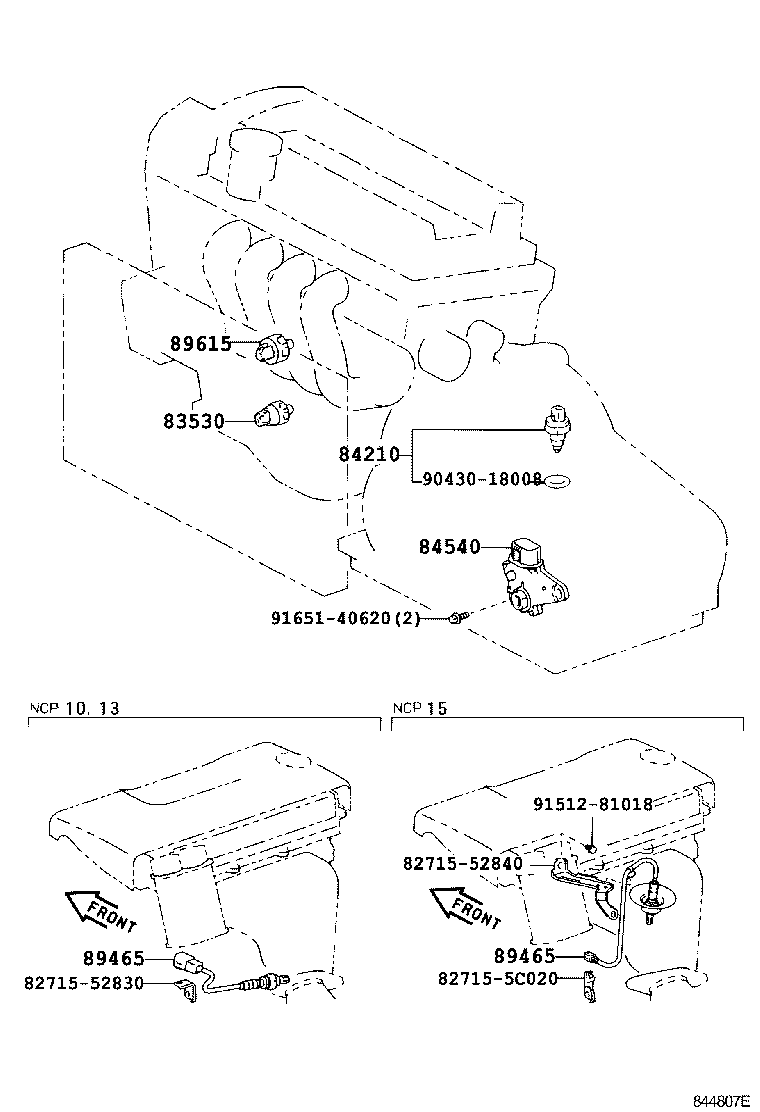 89615

83530

84210

90430-18008

84540

91651-40620(2)

NCP 10, 13

FRONT

89465

82715-52830

NCP 15

91512-81018

82715-52840

FRONT

89465

82715-5C020

844807E