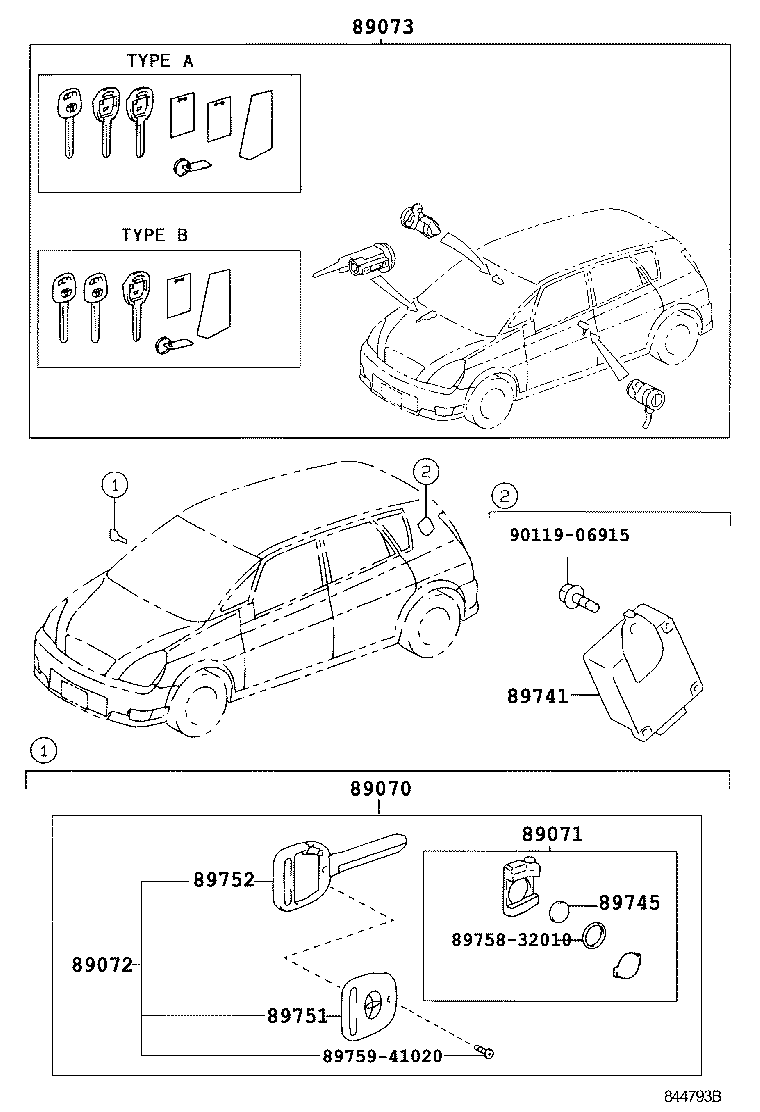 89073

TYPE A

TYPE B

1

2

2

90119-06915

89741

1

89070

89071

89752

89745

89758-32010

89072

89751

89759-41020

844793B