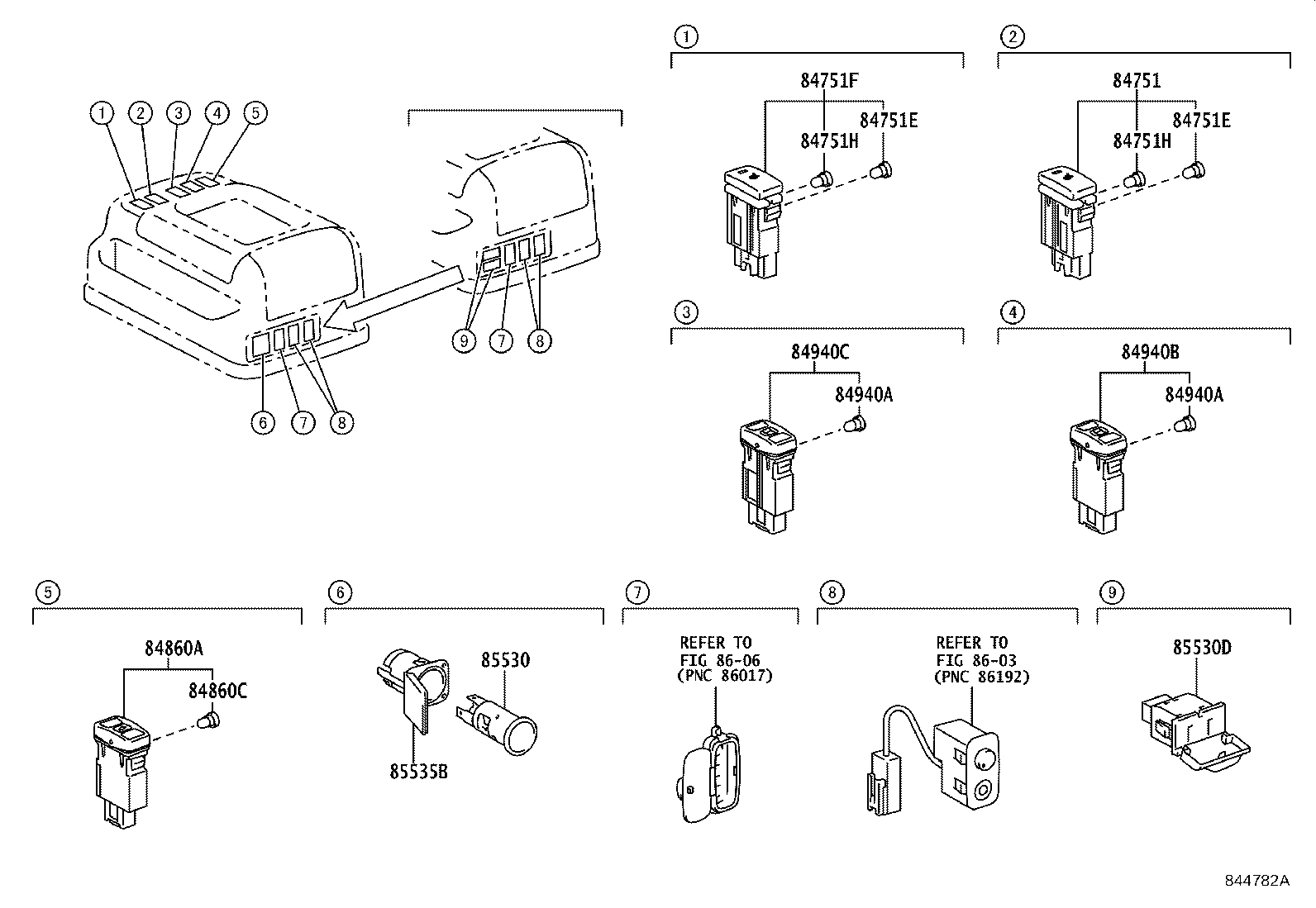 1
2
3
4
5
9
7
8
6
7
8

1
84751F
84751H
84751E

2
84751
84751H
84751E

3
84940C
84940A

4
84940B
84940A

5
84860A
84860C

6
85530
85535B

7
REFER TO
FIG 86-06
(PNC 86017)

8
REFER TO
FIG 86-03
(PNC 86192)

9
85530D

844782A