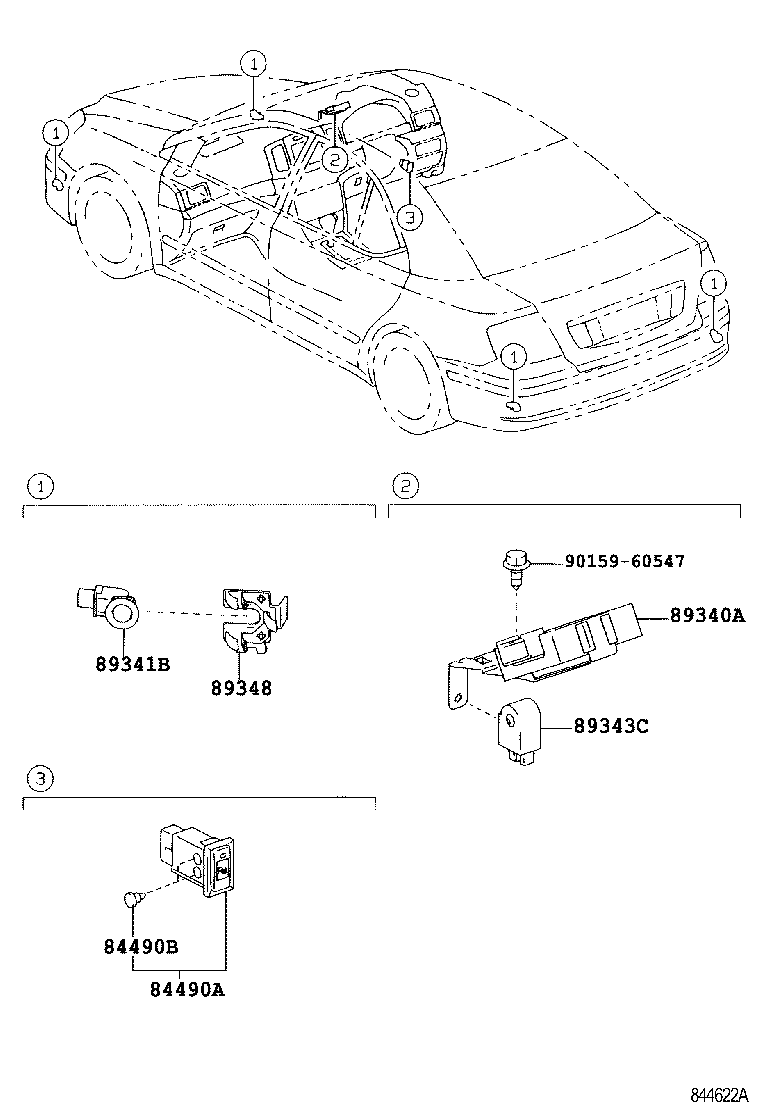 1
1
2
3
1
1

1

89341B
89348

2

90159-60547
89340A
89343C

3

84490B
84490A

844622A